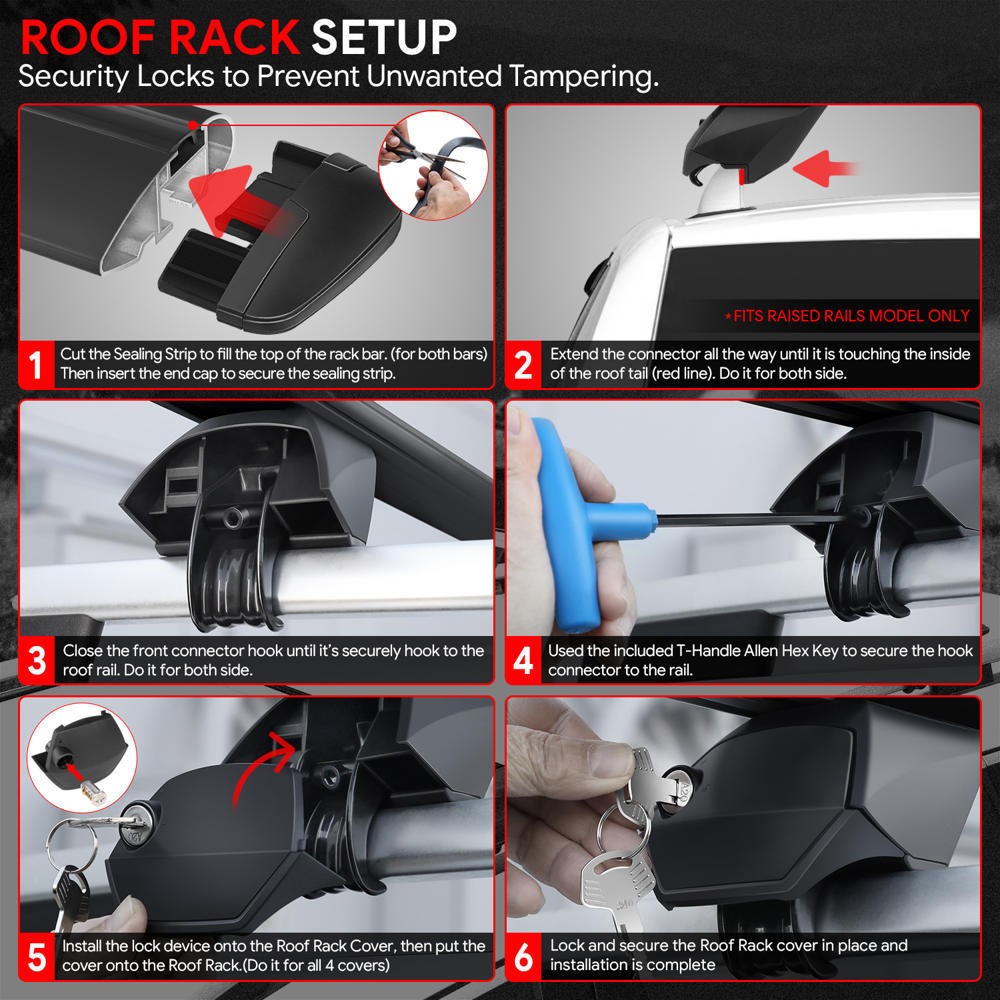 ROOF RACK SETUP
Security Locks to Prevent Unwanted Tampering.

1 Cut the Sealing Strip to fill the top of the rack bar. (for both bars) Then insert the end cap to secure the sealing strip.

*FITS RAISED RAILS MODEL ONLY

2 Extend the connector all the way until it is touching the inside of the roof tail (red line). Do it for both side.

3 Close the front connector hook until it's securely hook to the roof rail. Do it for both side.

4 Used the included T-Handle Allen Hex Key to secure the hook connector to the rail.

5 Install the lock device onto the Roof Rack Cover, then put the cover onto the Roof Rack.(Do it for all 4 covers)

6 Lock and secure the Roof Rack cover in place and installation is complete