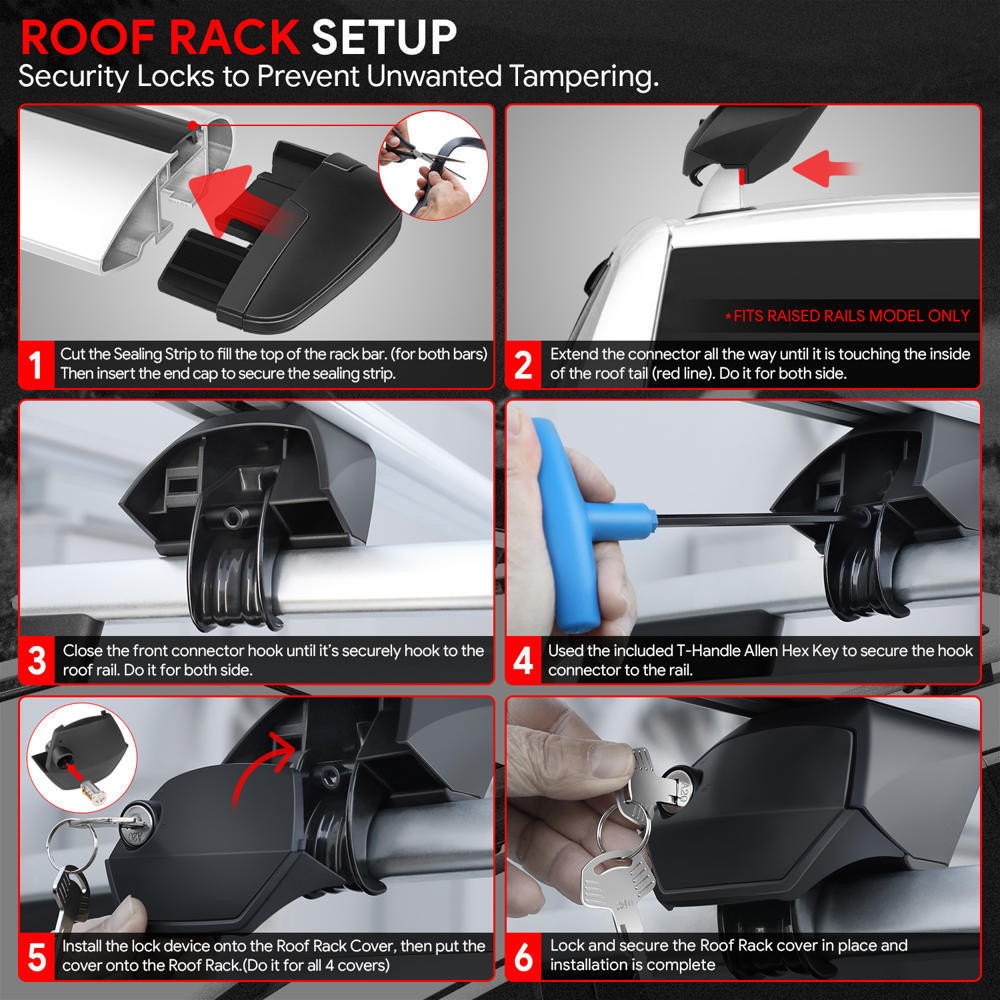 ROOF RACK SETUP
Security Locks to Prevent Unwanted Tampering.

1 Cut the Sealing Strip to fill the top of the rack bar. (for both bars) Then insert the end cap to secure the sealing strip.

*FITS RAISED RAILS MODEL ONLY

2 Extend the connector all the way until it is touching the inside of the roof tail (red line). Do it for both side.

3 Close the front connector hook until it's securely hook to the roof rail. Do it for both side.

4 Used the included T-Handle Allen Hex Key to secure the hook connector to the rail.

5 Install the lock device onto the Roof Rack Cover, then put the cover onto the Roof Rack.(Do it for all 4 covers)

6 Lock and secure the Roof Rack cover in place and installation is complete