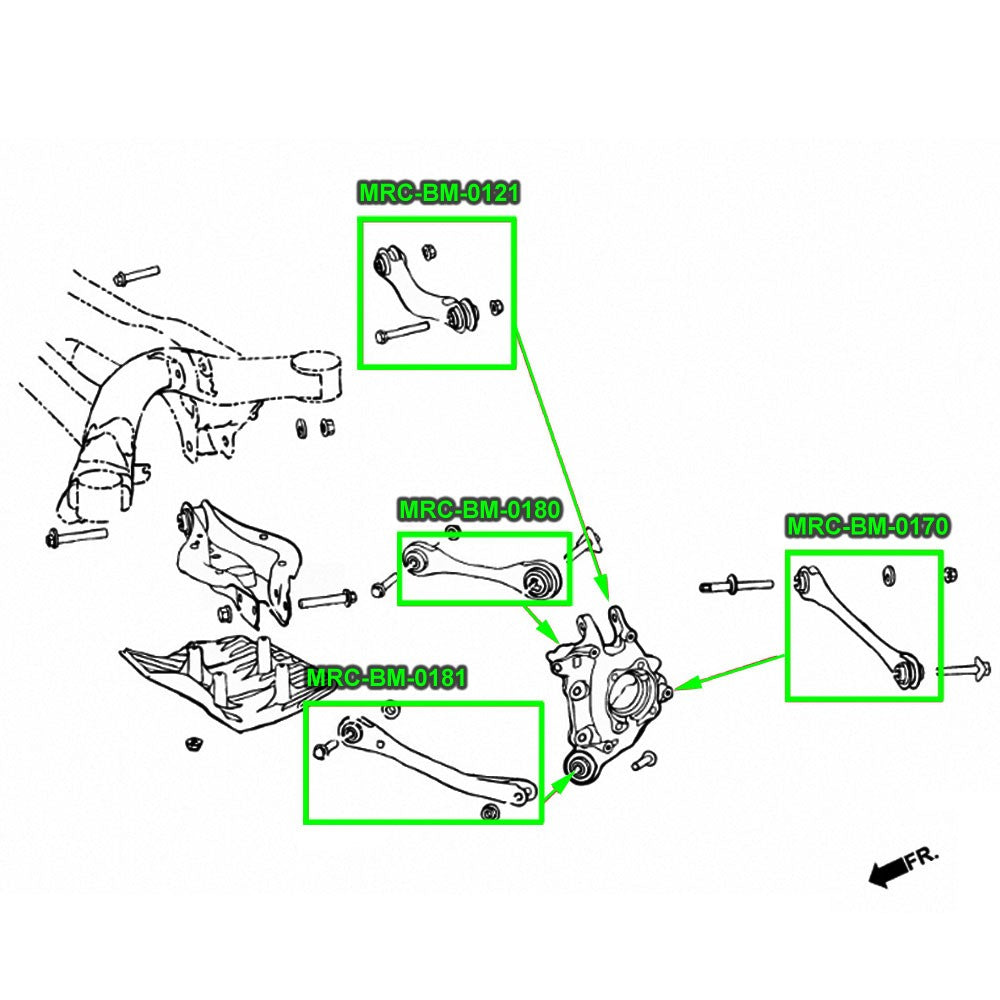 MRC-BM-0121

MRC-BM-0180

MRC-BM-0170

MRC-BM-0181

FR.