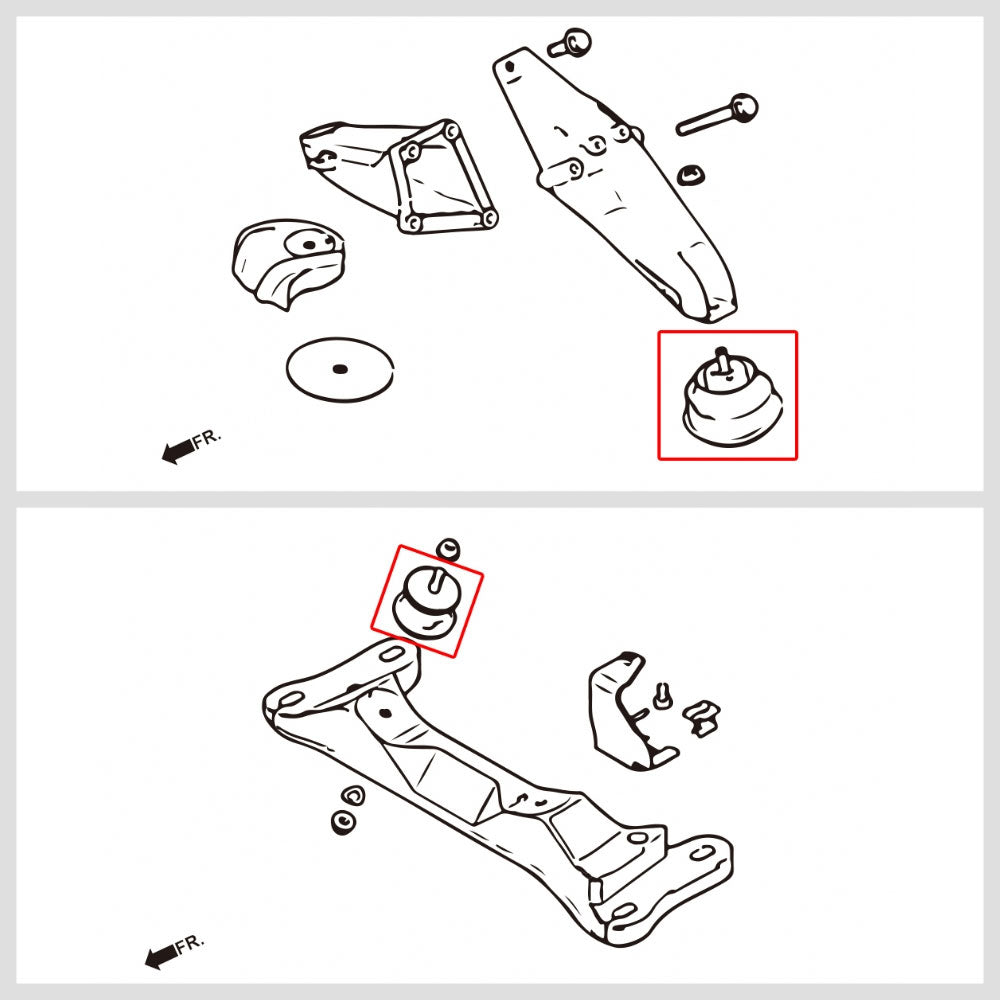 FR.

FR.