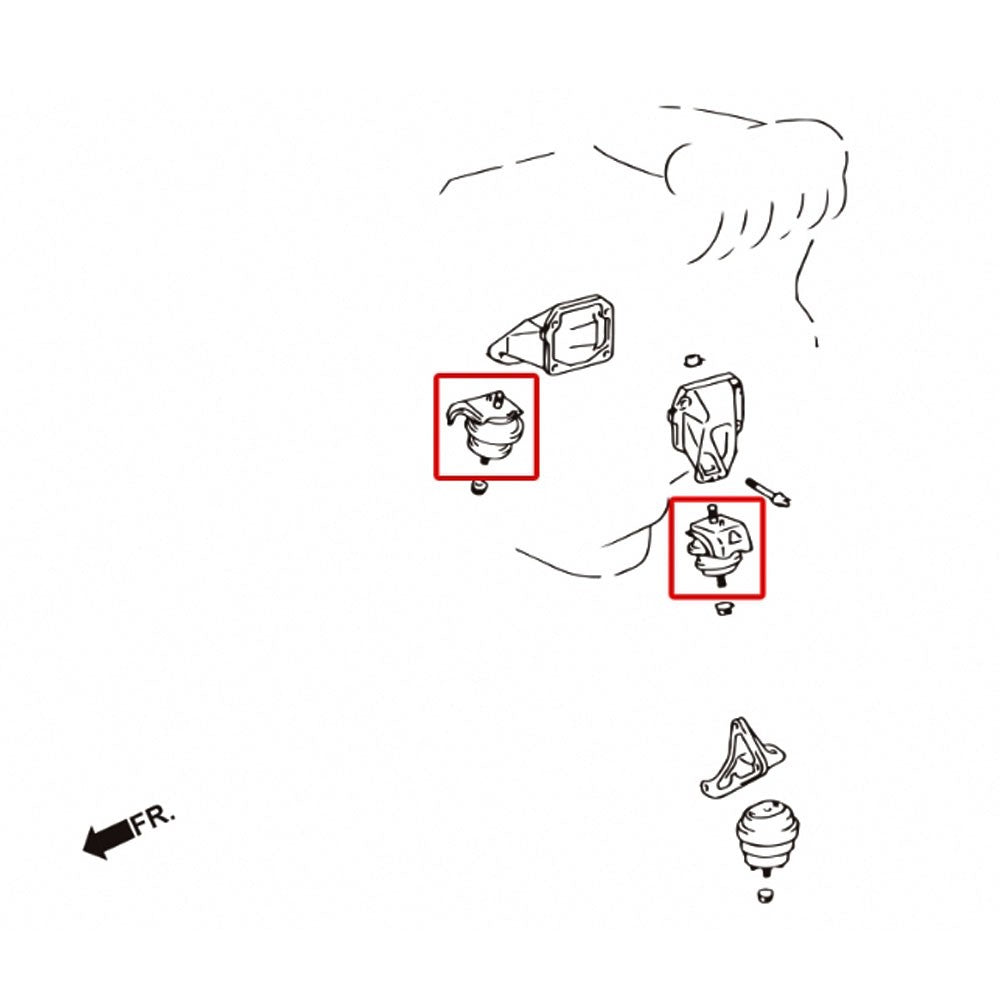 FR.