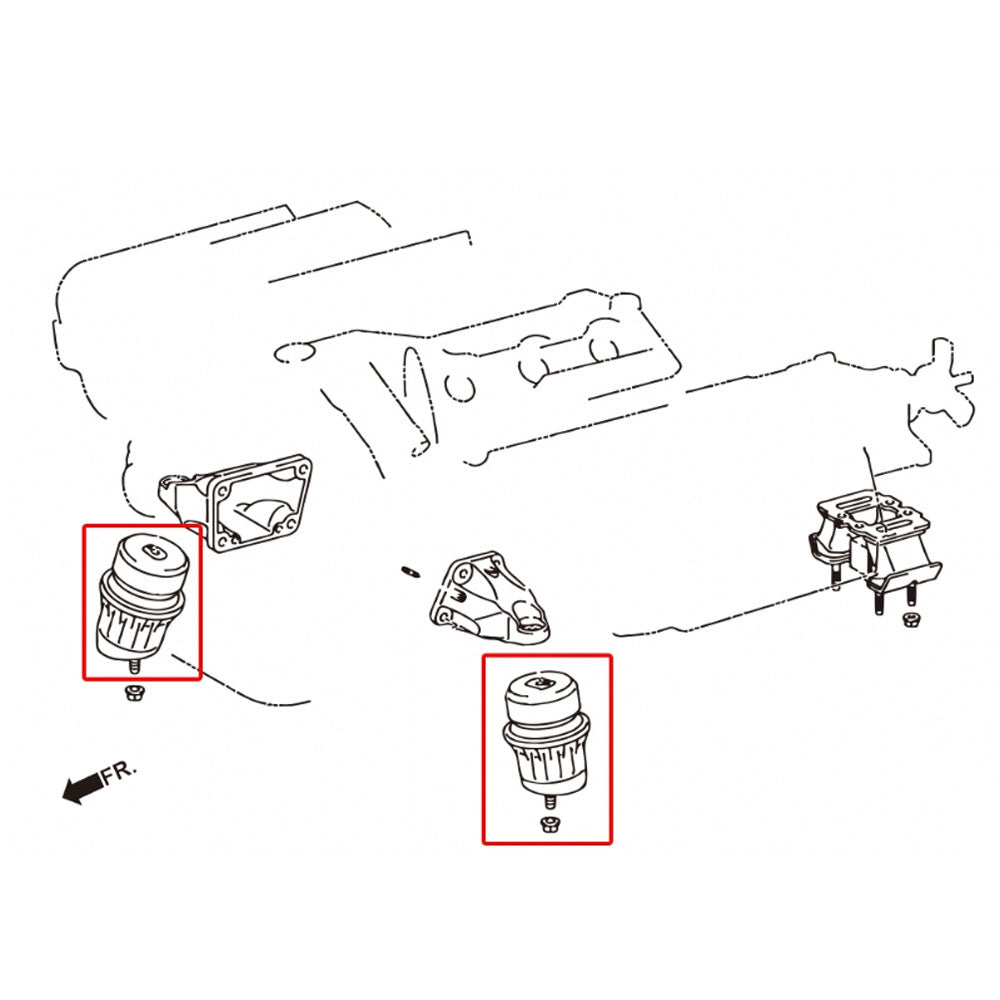 FR.