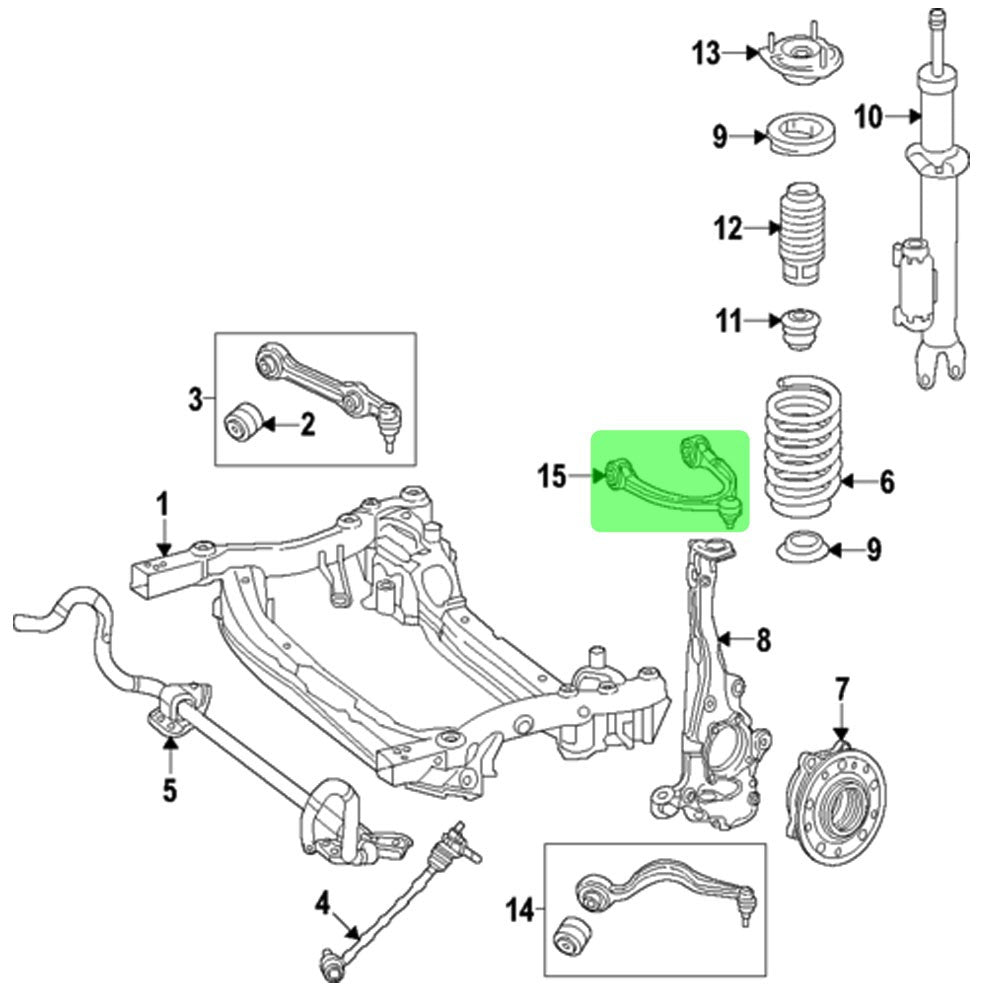 13
10
9
12
11
3
2
15
6
1
9
8
7
5
4
14