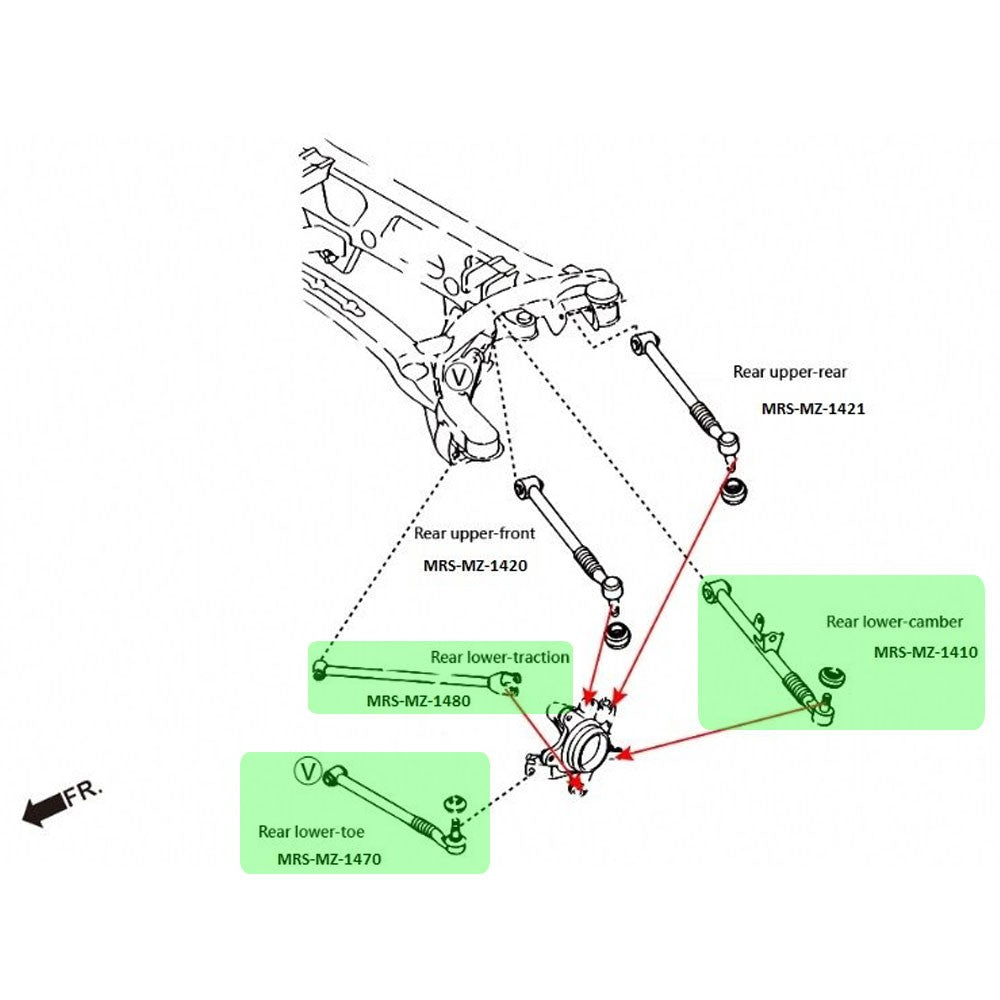 V

Rear upper-rear
MRS-MZ-1421

Rear upper-front
MRS-MZ-1420

Rear lower-camber
MRS-MZ-1410

Rear lower-traction
MRS-MZ-1480

V

Rear lower-toe
MRS-MZ-1470

FR.