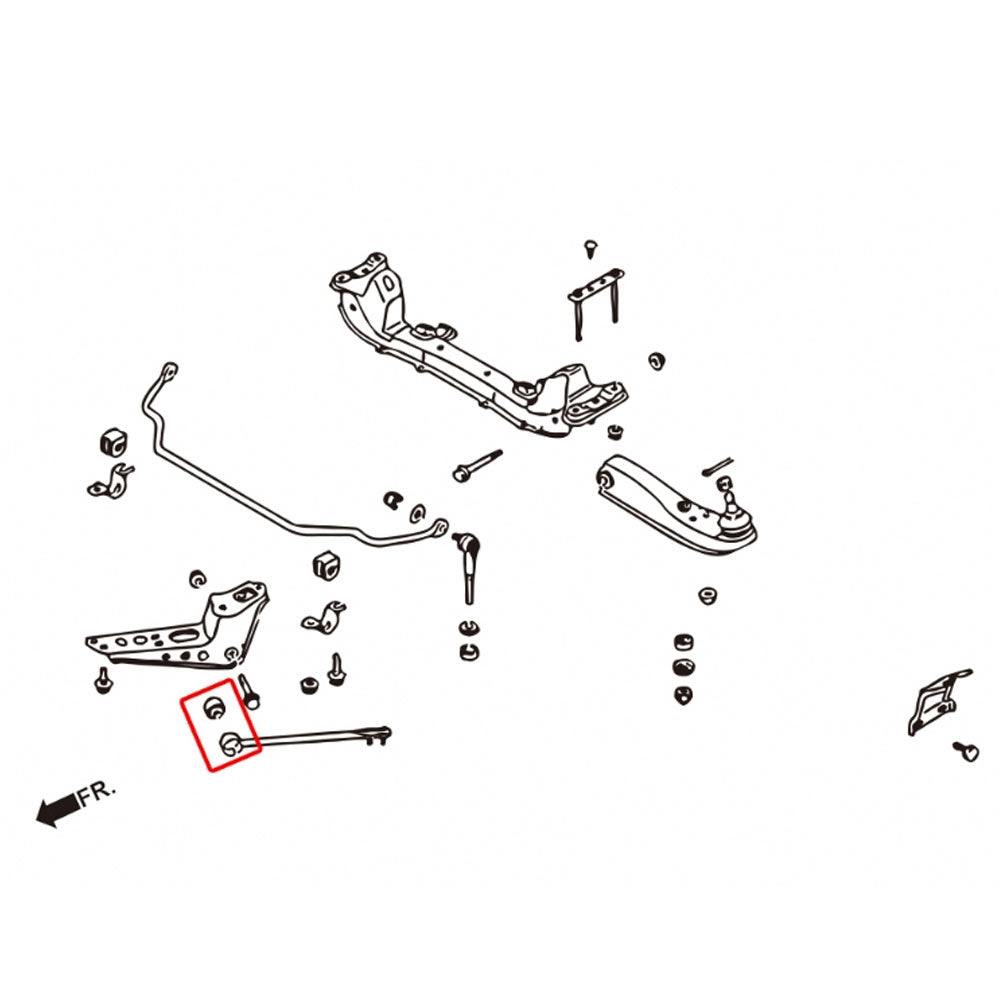 FR.