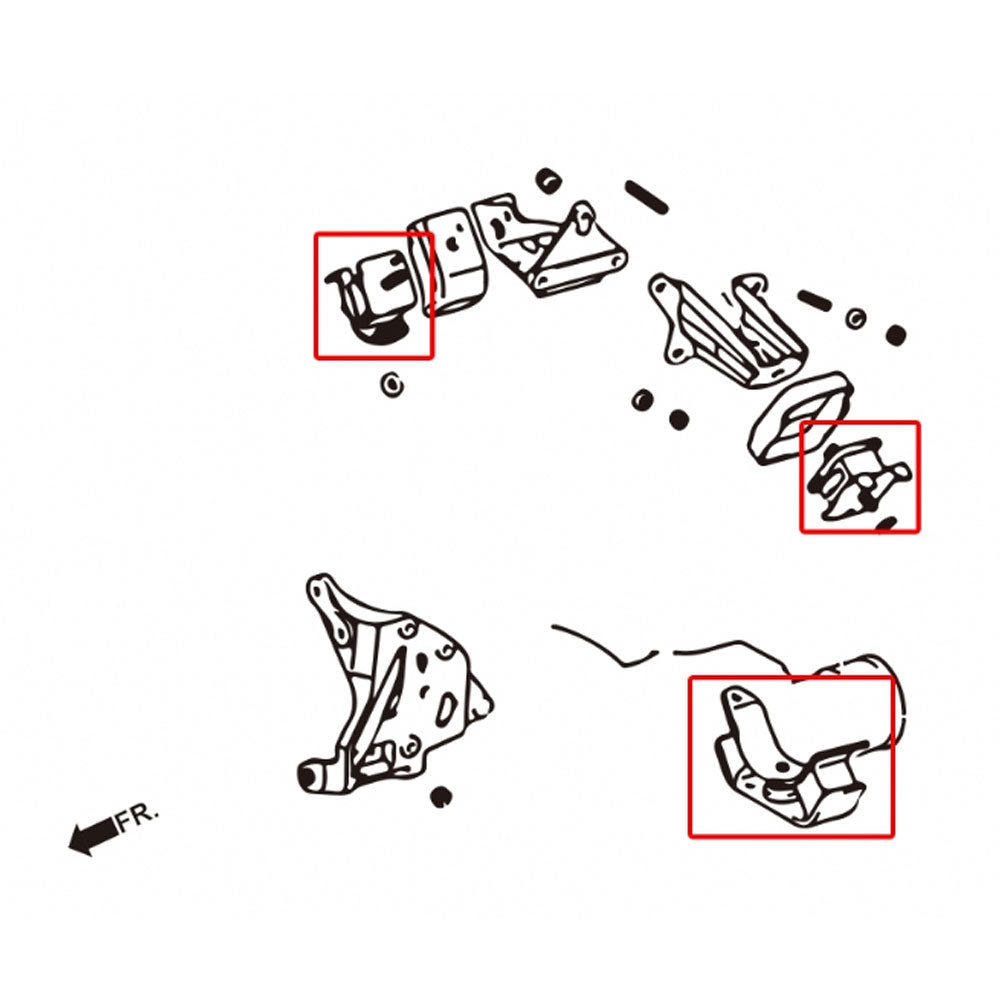 FR.