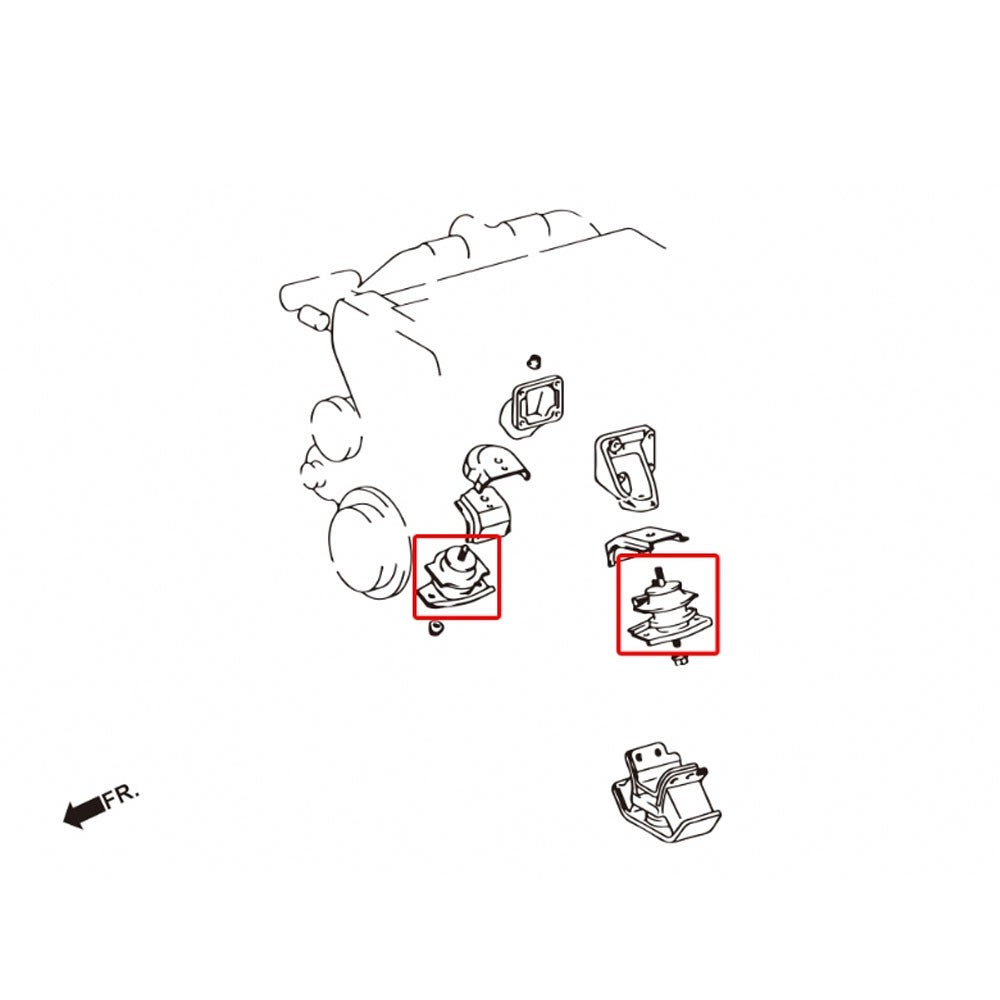 FR.