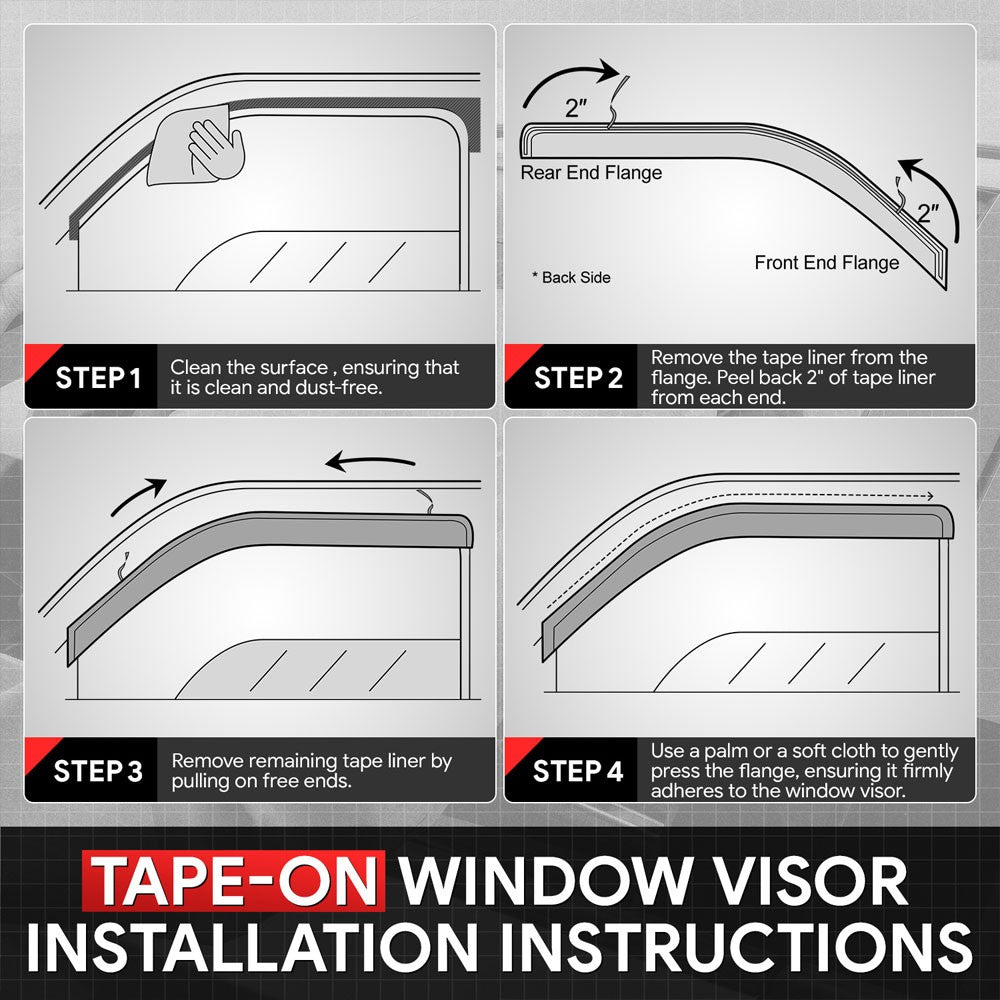 STEP 1 Clean the surface , ensuring that it is clean and dust-free.

2"
Rear End Flange
2"
Front End Flange
* Back Side

STEP 2 Remove the tape liner from the flange. Peel back 2" of tape liner from each end.

STEP 3 Remove remaining tape liner by pulling on free ends.

STEP 4 Use a palm or a soft cloth to gently press the flange, ensuring it firmly adheres to the window visor.

TAPE-ON WINDOW VISOR INSTALLATION INSTRUCTIONS