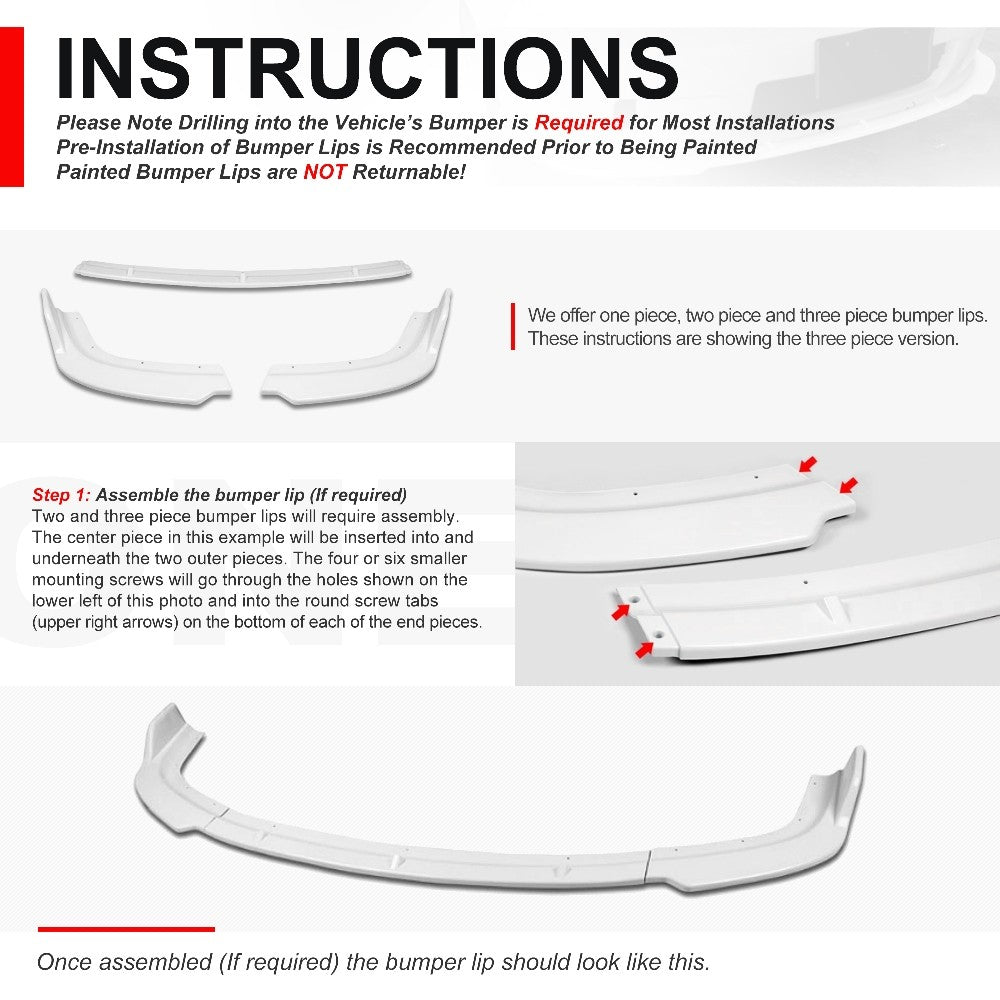 INSTRUCTIONS

Please Note Drilling into the Vehicle's Bumper is Required for Most Installations
Pre-Installation of Bumper Lips is Recommended Prior to Being Painted
Painted Bumper Lips are NOT Returnable!

We offer one piece, two piece and three piece bumper lips. These instructions are showing the three piece version.

Step 1: Assemble the bumper lip (If required)
Two and three piece bumper lips will require assembly. The center piece in this example will be inserted into and underneath the two outer pieces. The four or six smaller mounting screws will go through the holes shown on the lower left of this photo and into the round screw tabs (upper right arrows) on the bottom of each of the end pieces.

Once assembled (If required) the bumper lip should look like this.