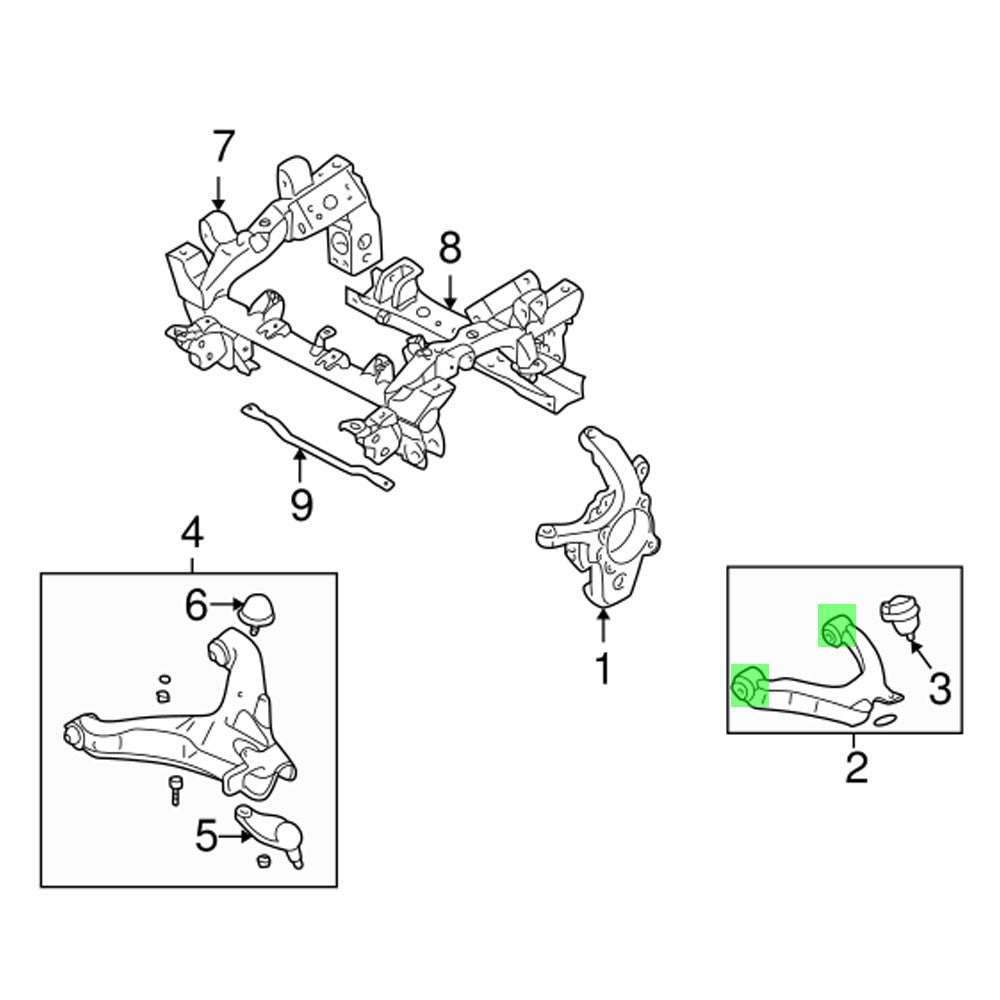 7
8
9
4
6
5
1
3
2