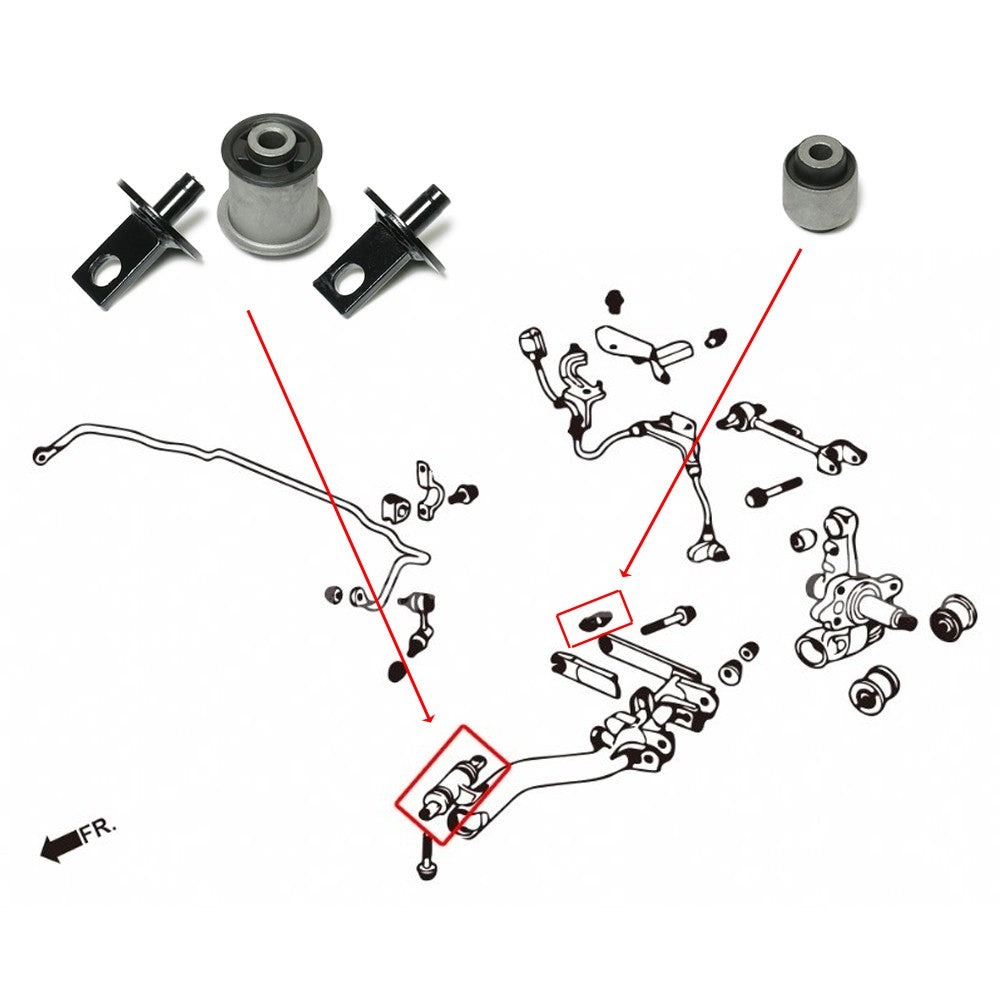 FR.