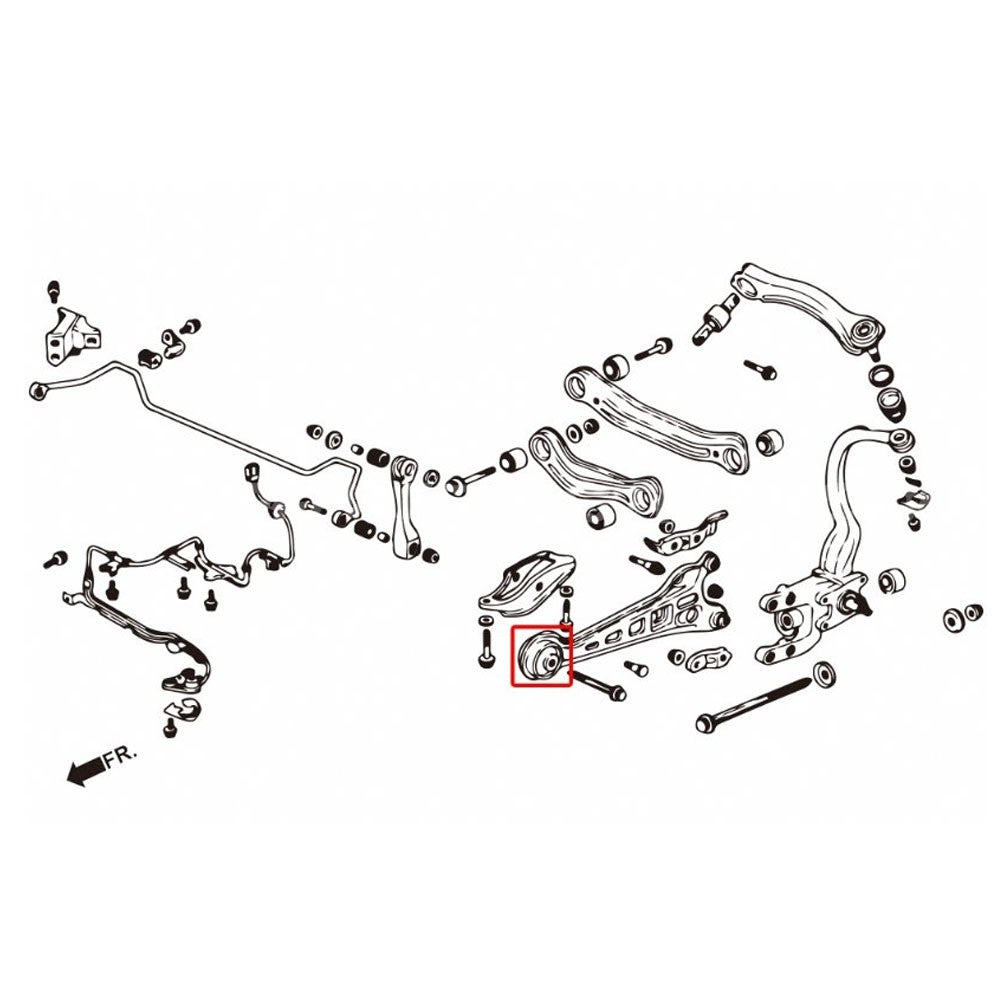 FR.