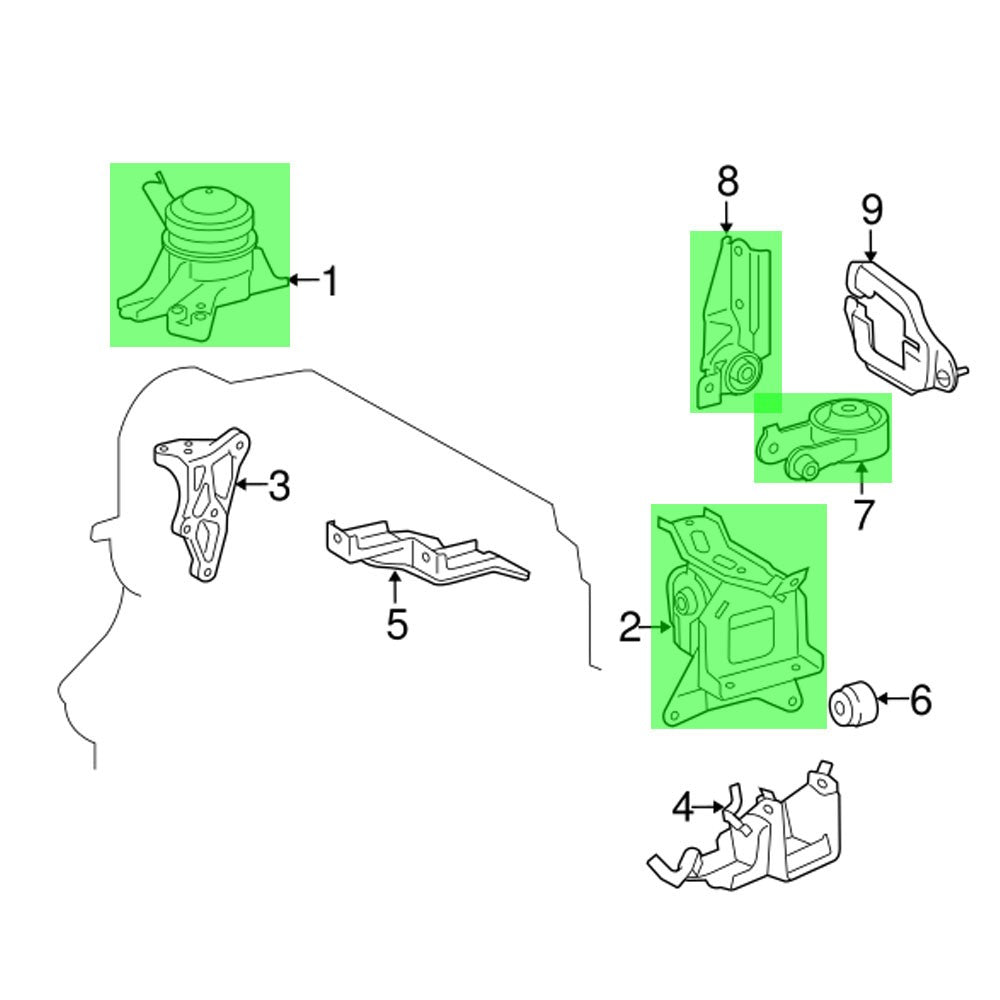 1
8
9
3
7
5
2
6
4