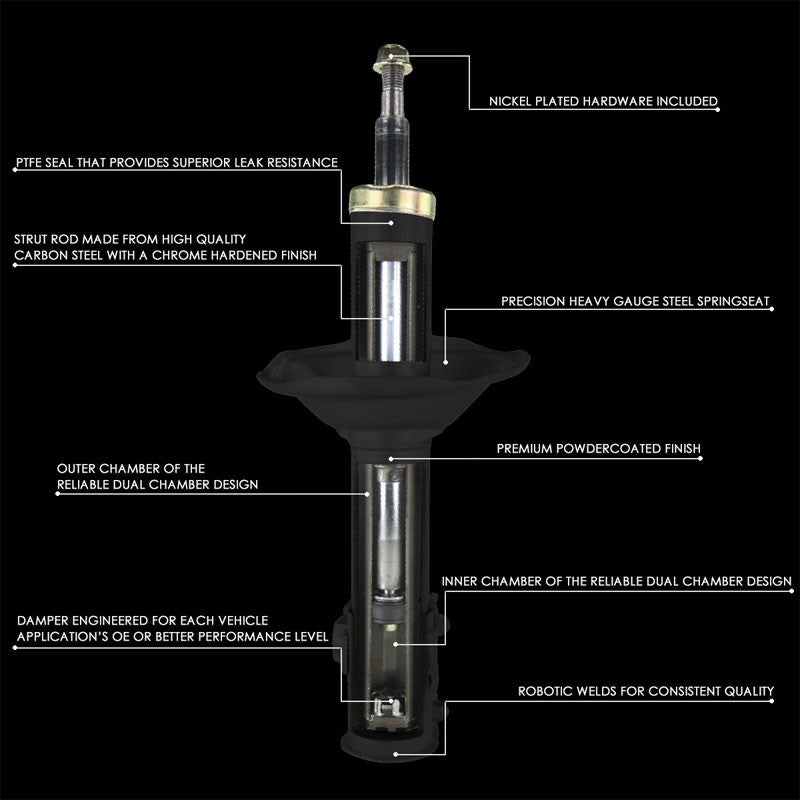 NICKEL PLATED HARDWARE INCLUDED

PTFE SEAL THAT PROVIDES SUPERIOR LEAK RESISTANCE

STRUT ROD MADE FROM HIGH QUALITY CARBON STEEL WITH A CHROME HARDENED FINISH

PRECISION HEAVY GAUGE STEEL SPRINGSEAT

PREMIUM POWDERCOATED FINISH

OUTER CHAMBER OF THE RELIABLE DUAL CHAMBER DESIGN

INNER CHAMBER OF THE RELIABLE DUAL CHAMBER DESIGN

DAMPER ENGINEERED FOR EACH VEHICLE APPLICATION'S OE OR BETTER PERFORMANCE LEVEL

ROBOTIC WELDS FOR CONSISTENT QUALITY