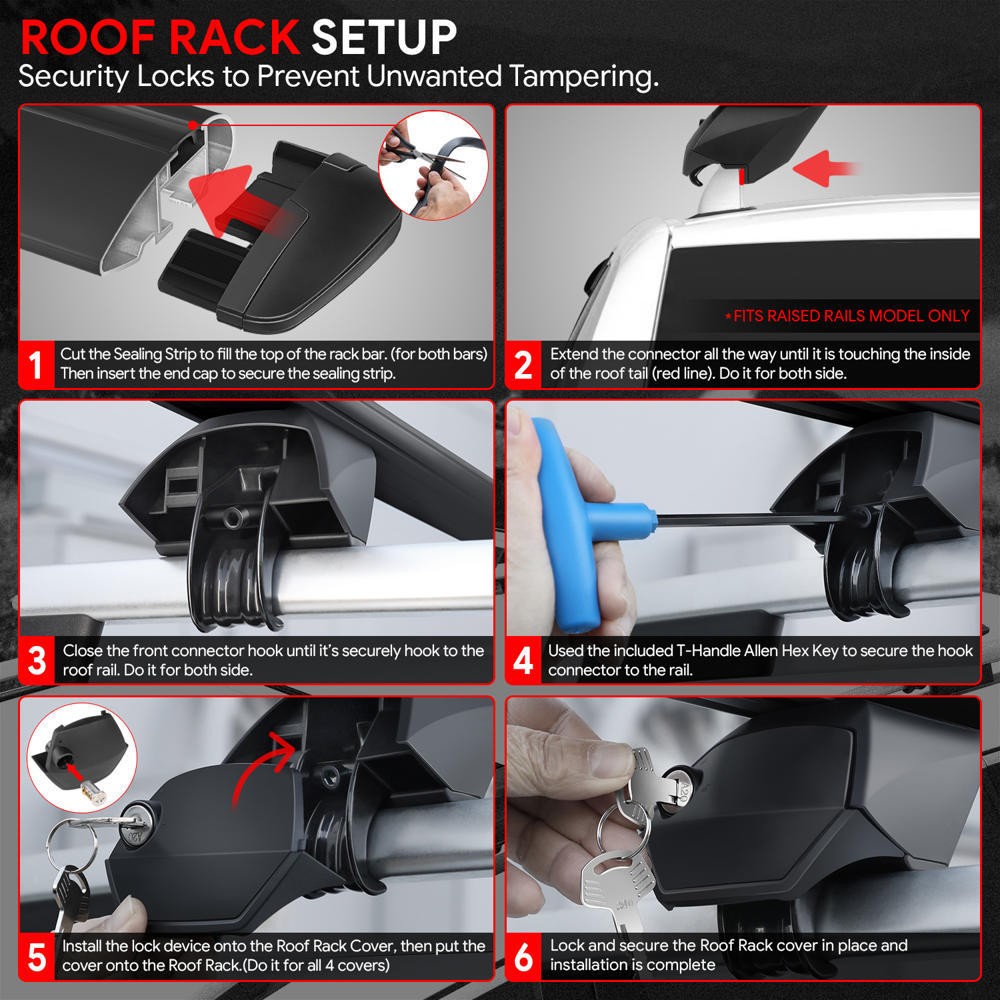 ROOF RACK SETUP
Security Locks to Prevent Unwanted Tampering.

1 Cut the Sealing Strip to fill the top of the rack bar. (for both bars) Then insert the end cap to secure the sealing strip.

*FITS RAISED RAILS MODEL ONLY

2 Extend the connector all the way until it is touching the inside of the roof tail (red line). Do it for both side.

3 Close the front connector hook until it's securely hook to the roof rail. Do it for both side.

4 Used the included T-Handle Allen Hex Key to secure the hook connector to the rail.

5 Install the lock device onto the Roof Rack Cover, then put the cover onto the Roof Rack.(Do it for all 4 covers)

6 Lock and secure the Roof Rack cover in place and installation is complete