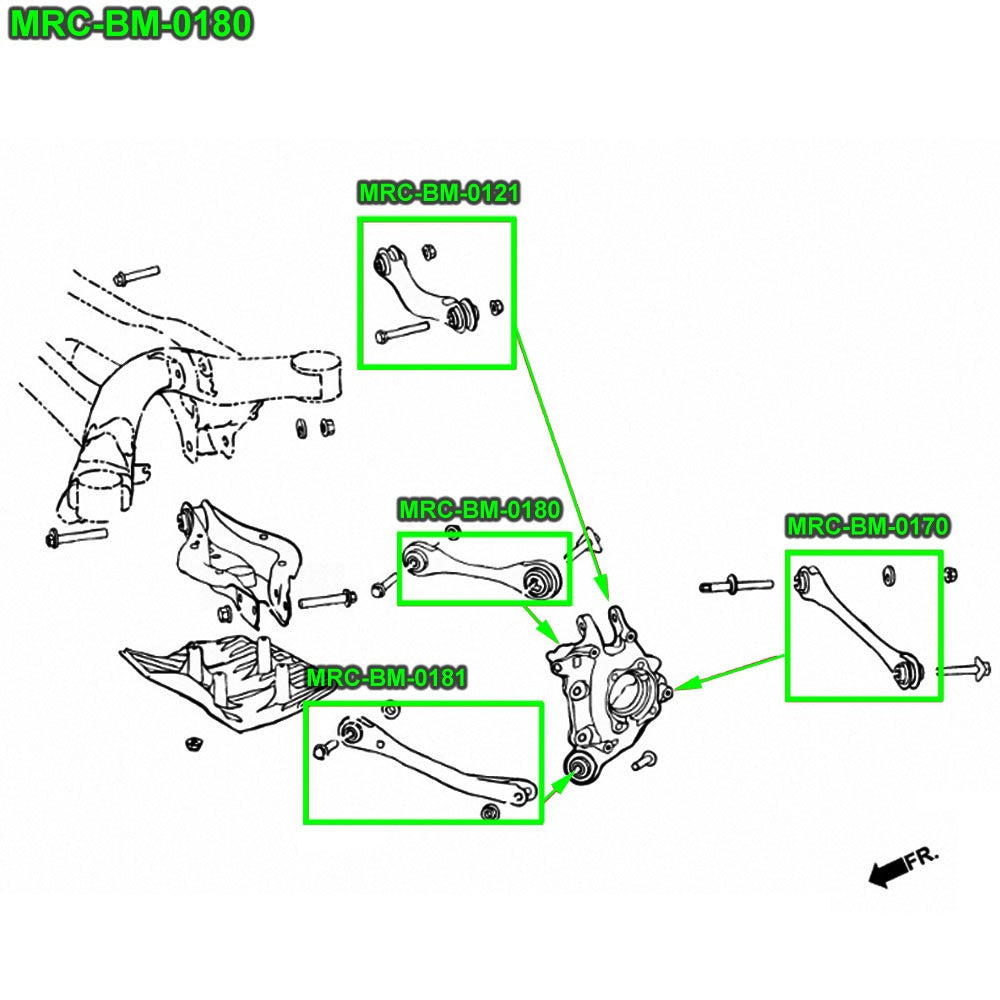 MRC-BM-0180

MRC-BM-0121

MRC-BM-0180

MRC-BM-0170

MRC-BM-0181

FR.