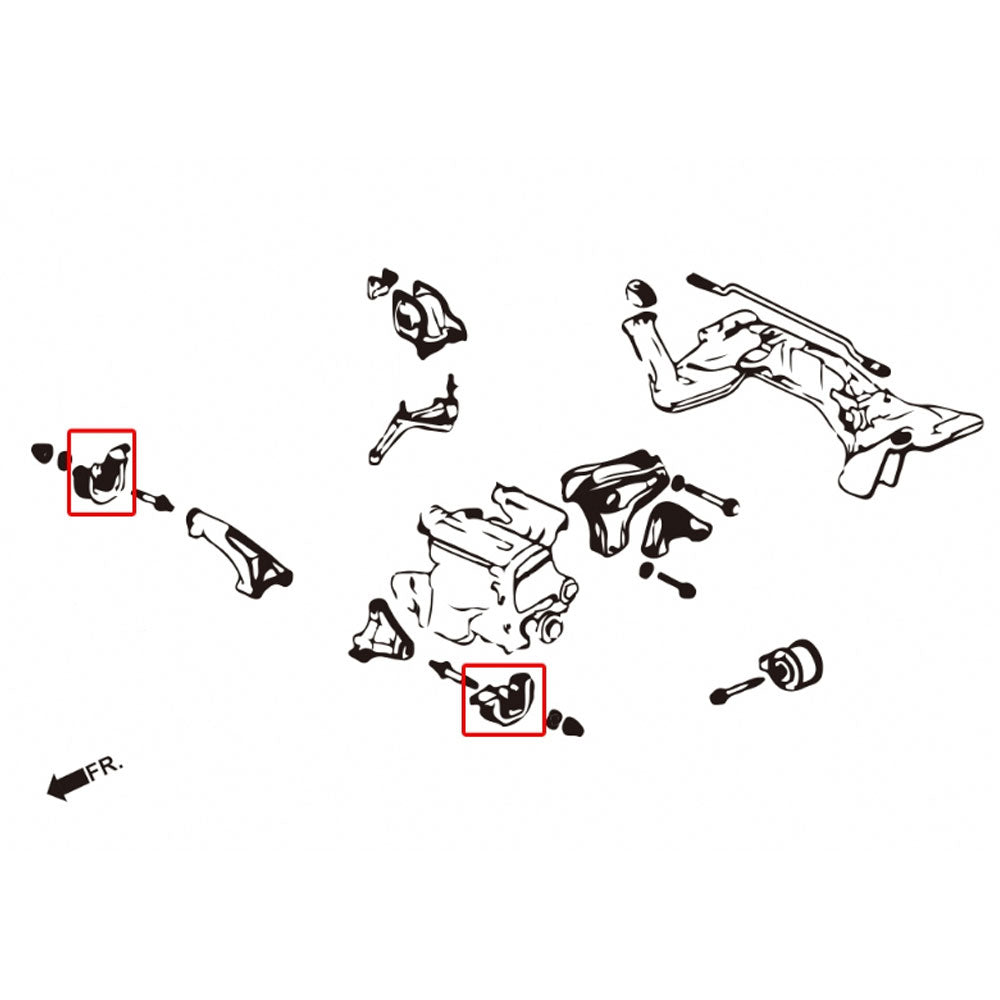 FR.