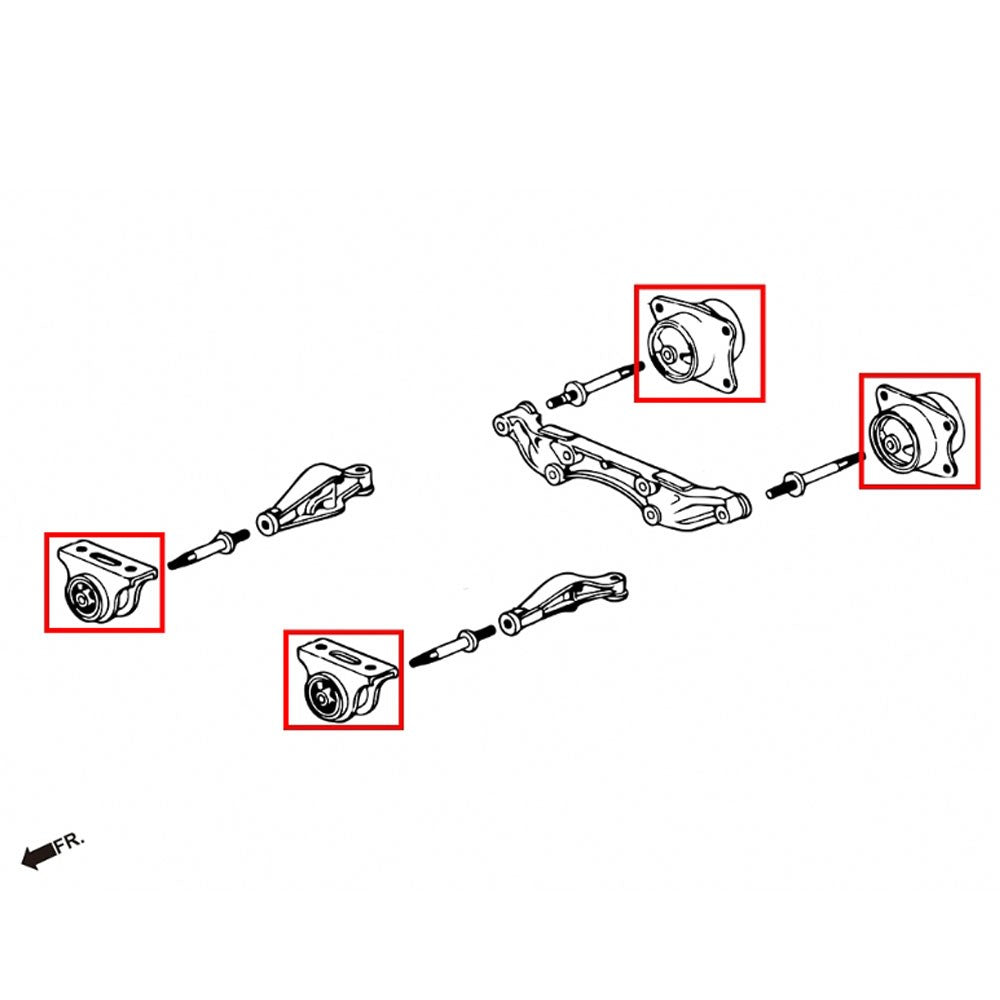 FR.