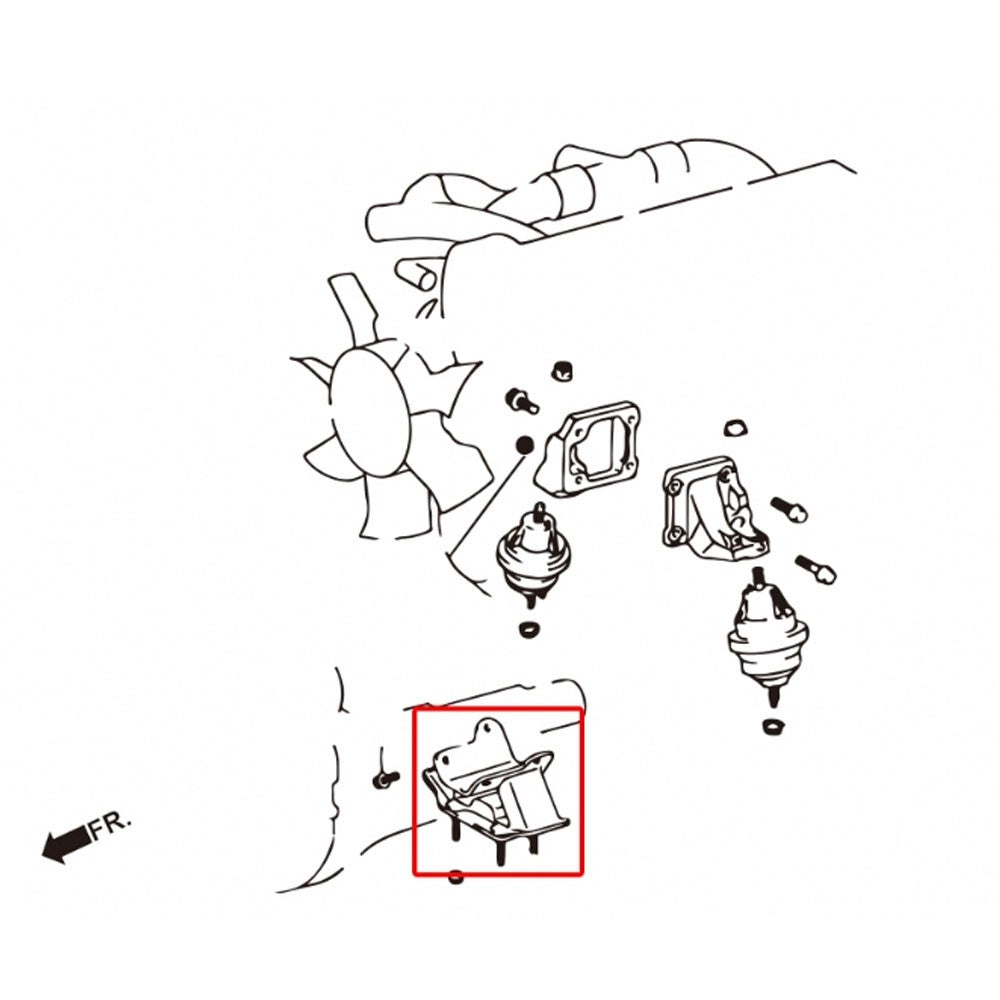 FR.