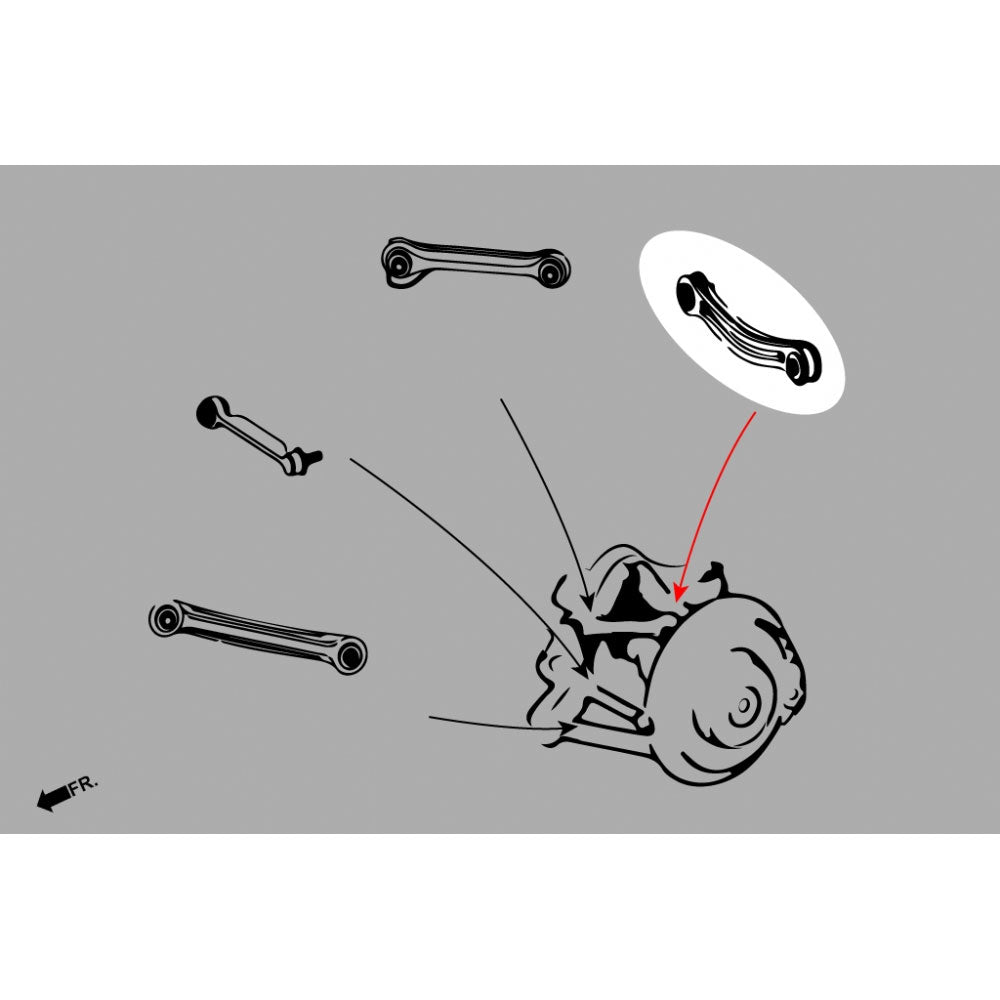 FR.