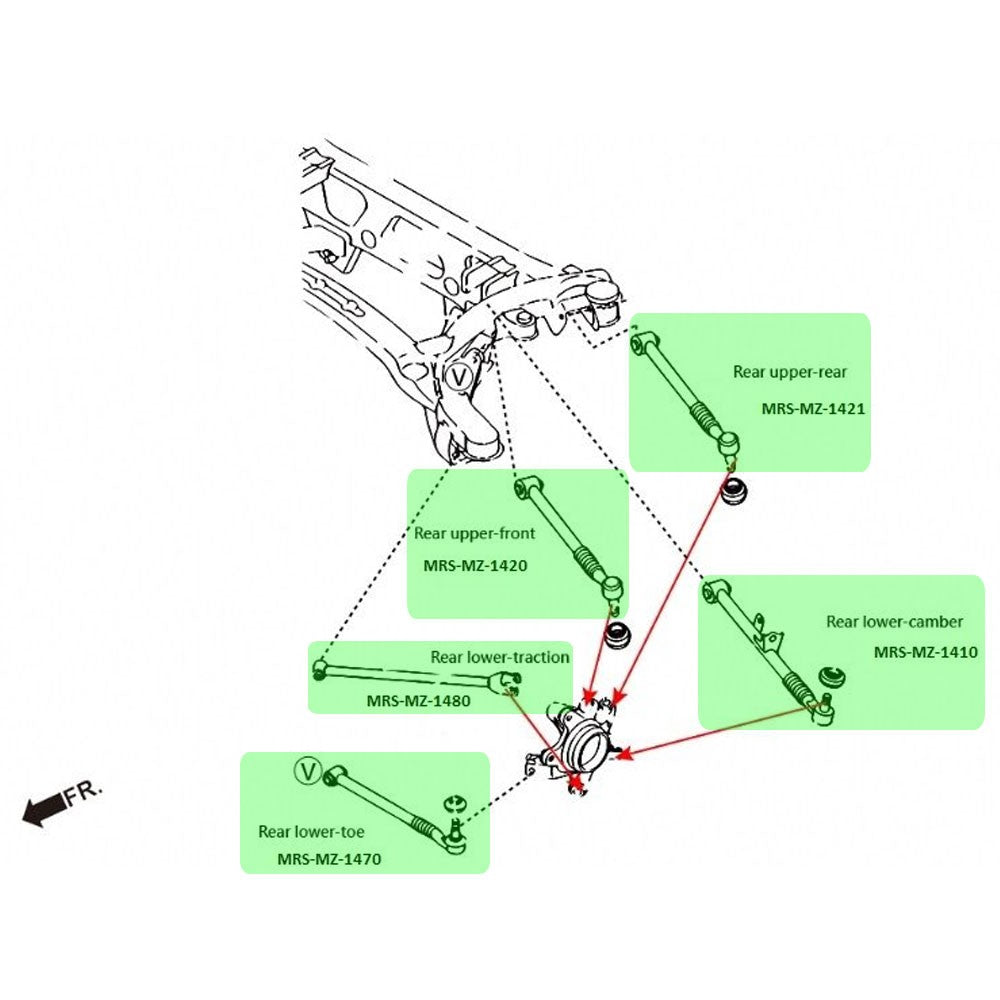 V

Rear upper-rear
MRS-MZ-1421

Rear upper-front
MRS-MZ-1420

Rear lower-camber
MRS-MZ-1410

Rear lower-traction
MRS-MZ-1480

V

Rear lower-toe
MRS-MZ-1470

FR.