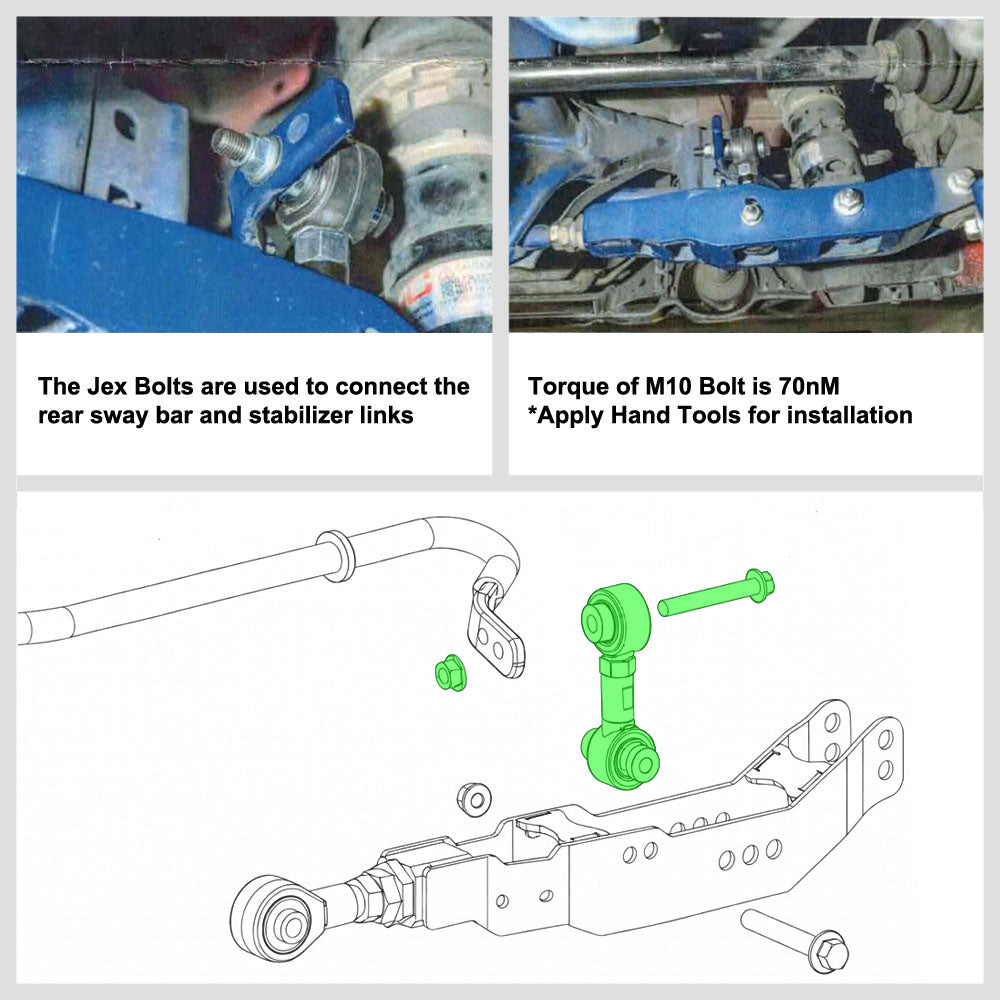 The Jex Bolts are used to connect the rear sway bar and stabilizer links

Torque of M10 Bolt is 70nM
*Apply Hand Tools for installation