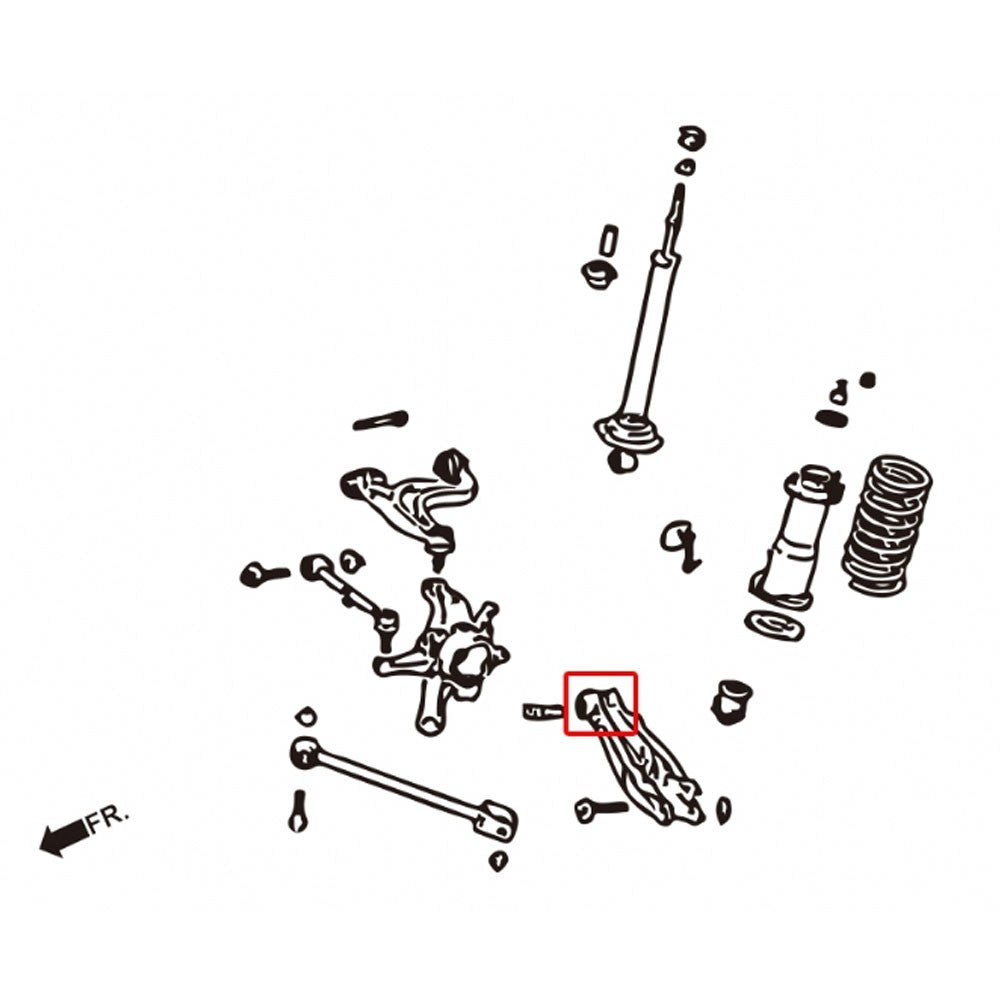 FR.