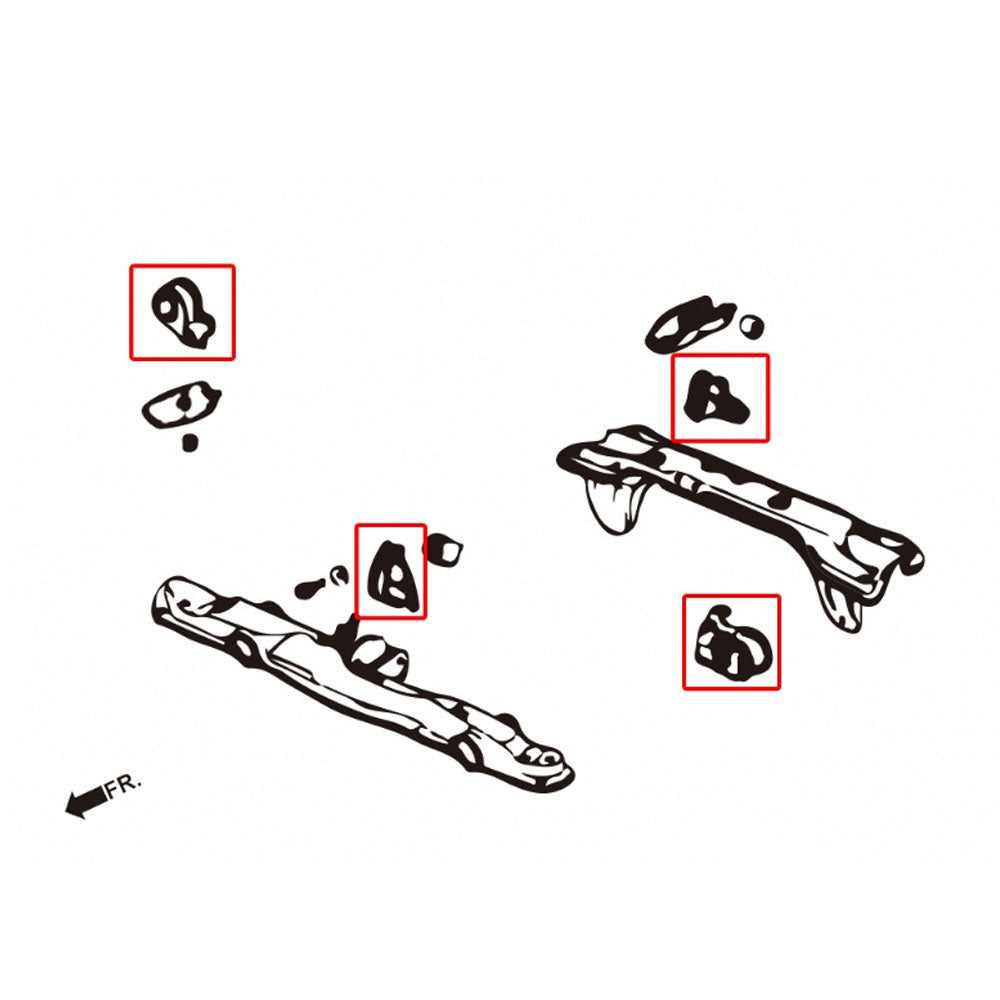 FR.