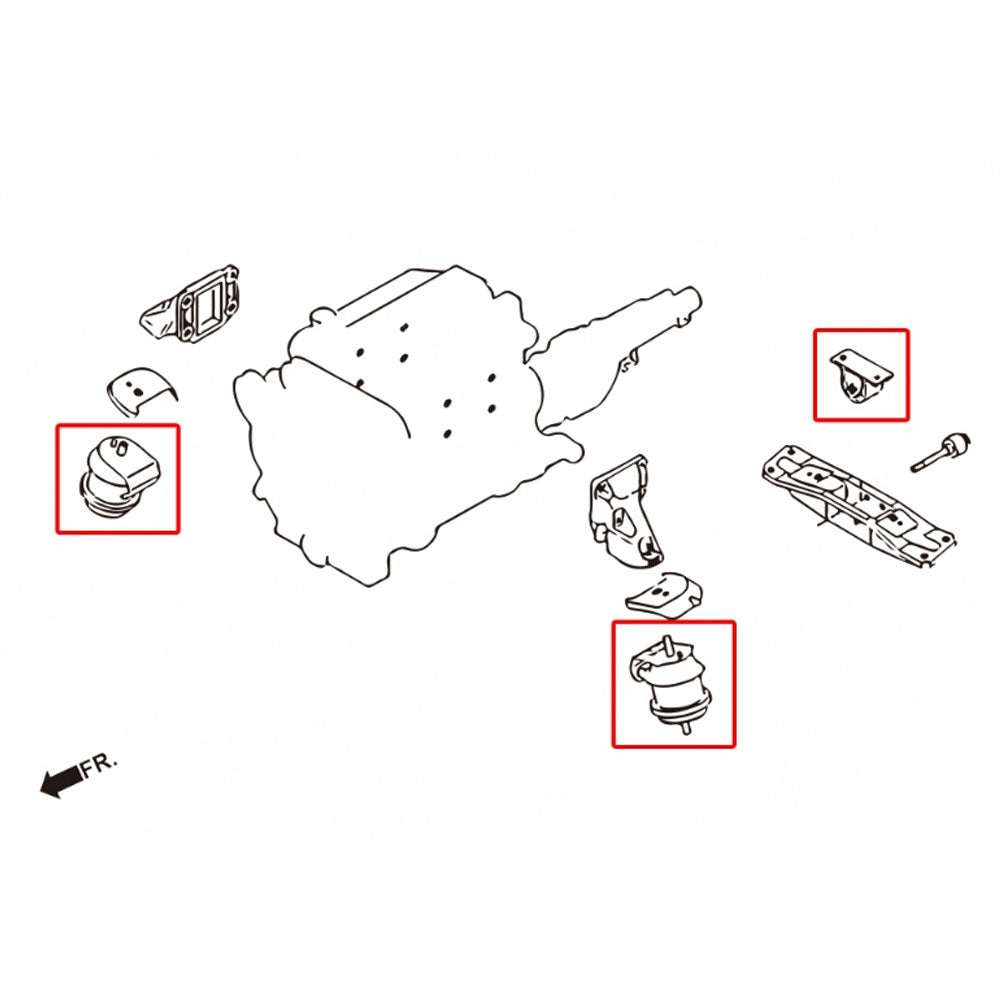 FR.