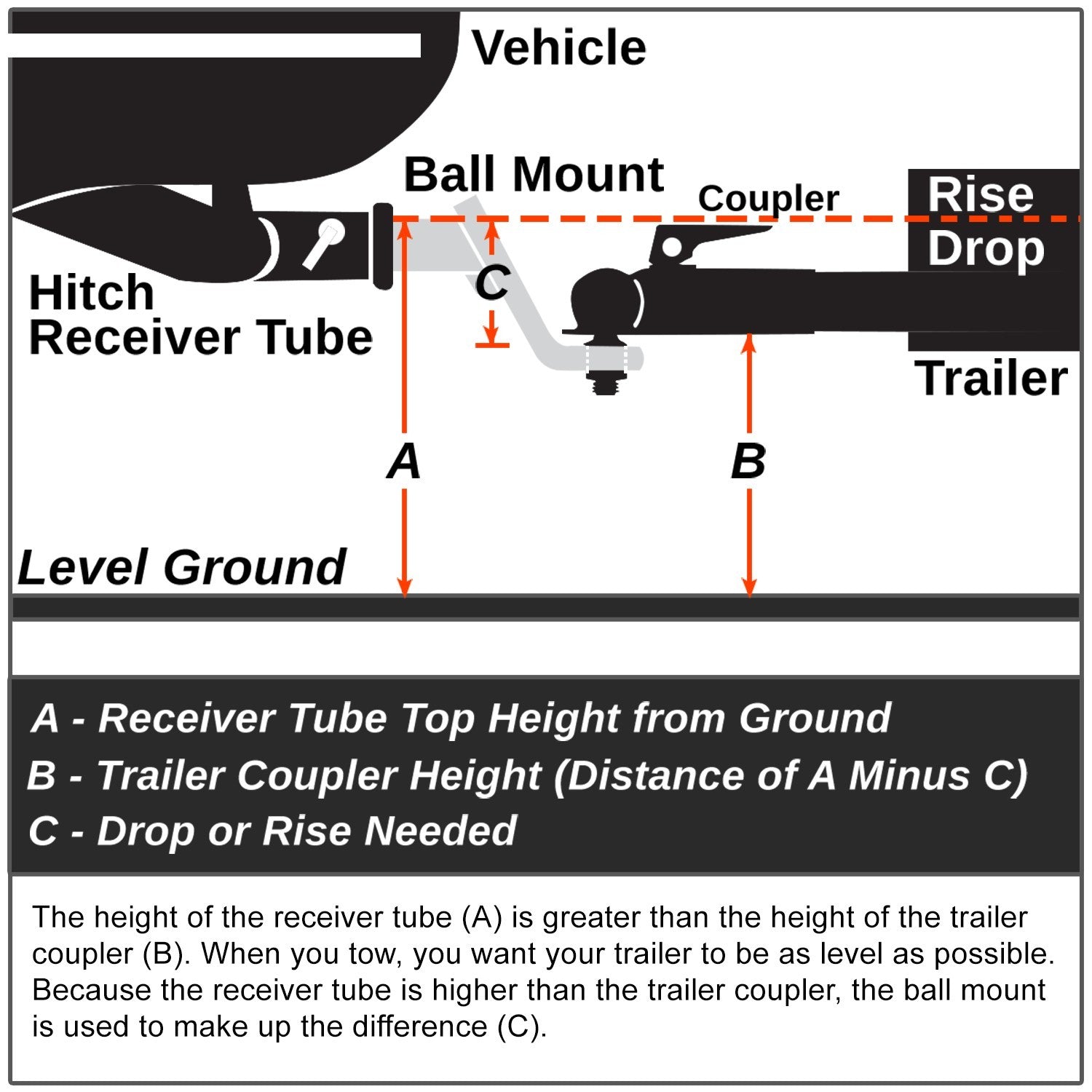 Vehicle

Ball Mount

Coupler

Rise

Drop

Hitch Receiver Tube

C

Trailer

A

B

Level Ground

A - Receiver Tube Top Height from Ground
B - Trailer Coupler Height (Distance of A Minus C)
C - Drop or Rise Needed

The height of the receiver tube (A) is greater than the height of the trailer coupler (B). When you tow, you want your trailer to be as level as possible. Because the receiver tube is higher than the trailer coupler, the ball mount is used to make up the difference (C).