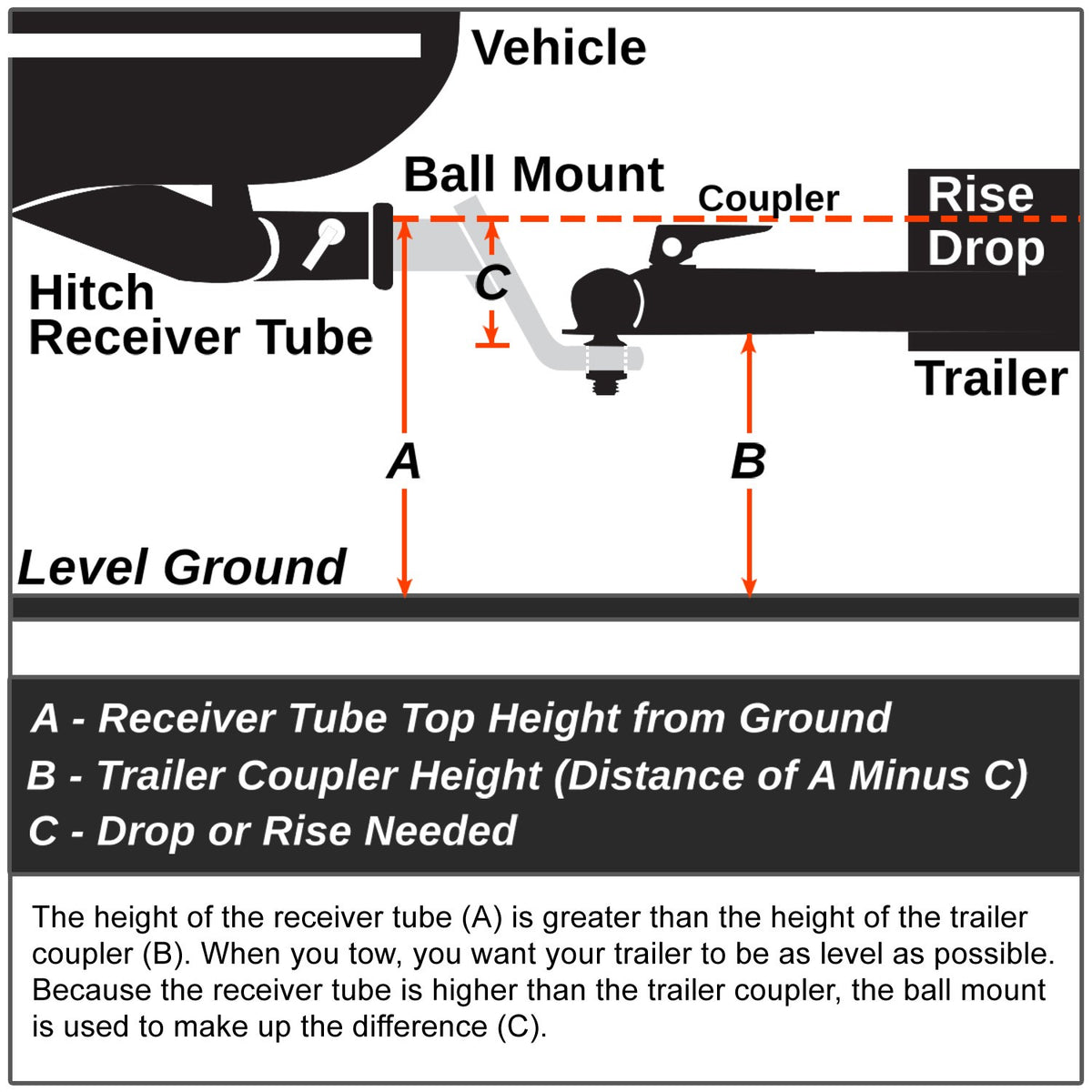 Vehicle

Ball Mount

Coupler

Rise

Drop

Hitch Receiver Tube

C

Trailer

A

B

Level Ground

A - Receiver Tube Top Height from Ground
B - Trailer Coupler Height (Distance of A Minus C)
C - Drop or Rise Needed

The height of the receiver tube (A) is greater than the height of the trailer coupler (B). When you tow, you want your trailer to be as level as possible. Because the receiver tube is higher than the trailer coupler, the ball mount is used to make up the difference (C).