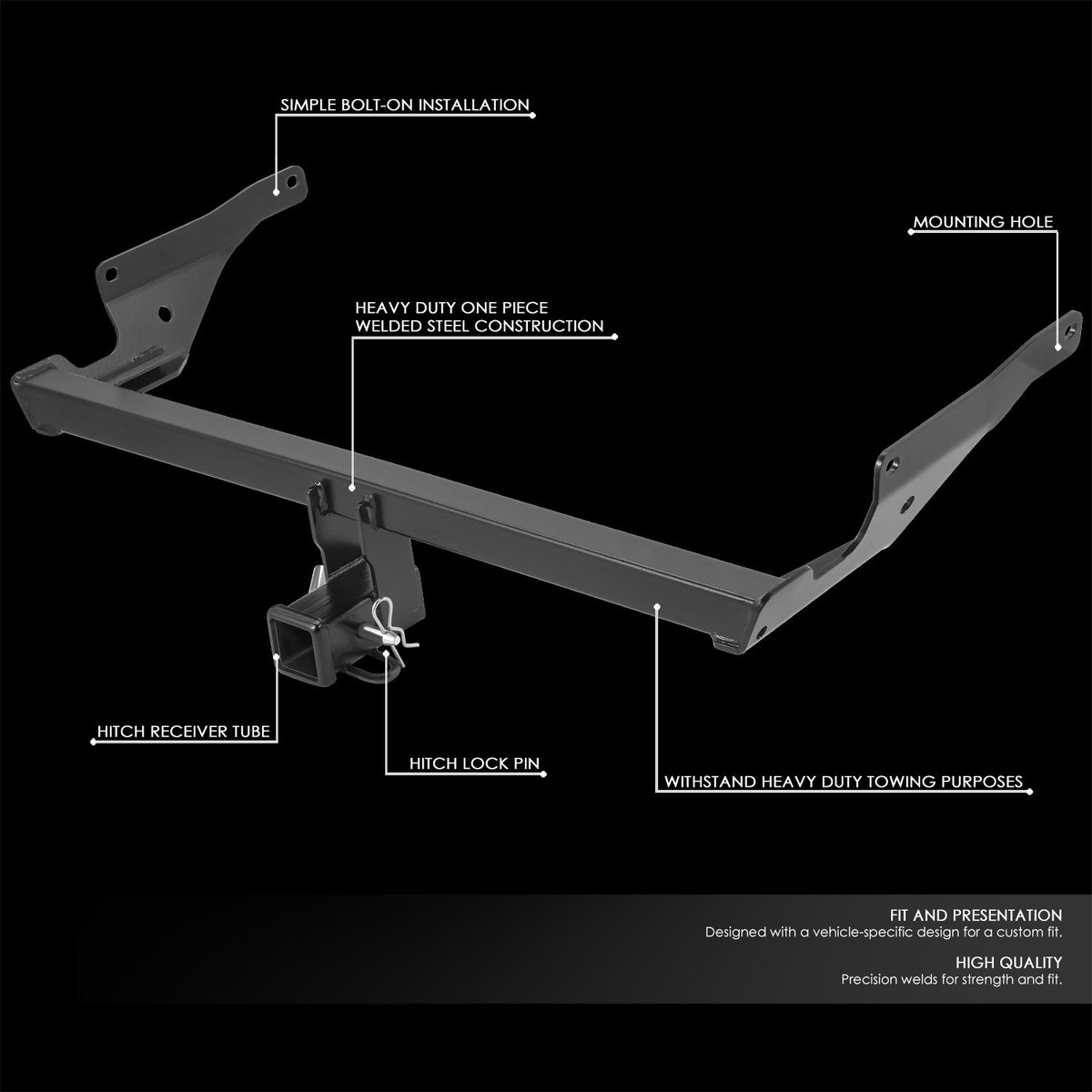 SIMPLE BOLT-ON INSTALLATION

MOUNTING HOLE

HEAVY DUTY ONE PIECE WELDED STEEL CONSTRUCTION

HITCH RECEIVER TUBE

HITCH LOCK PIN

WITHSTAND HEAVY DUTY TOWING PURPOSES

FIT AND PRESENTATION
Designed with a vehicle-specific design for a custom fit.

HIGH QUALITY
Precision welds for strength and fit.