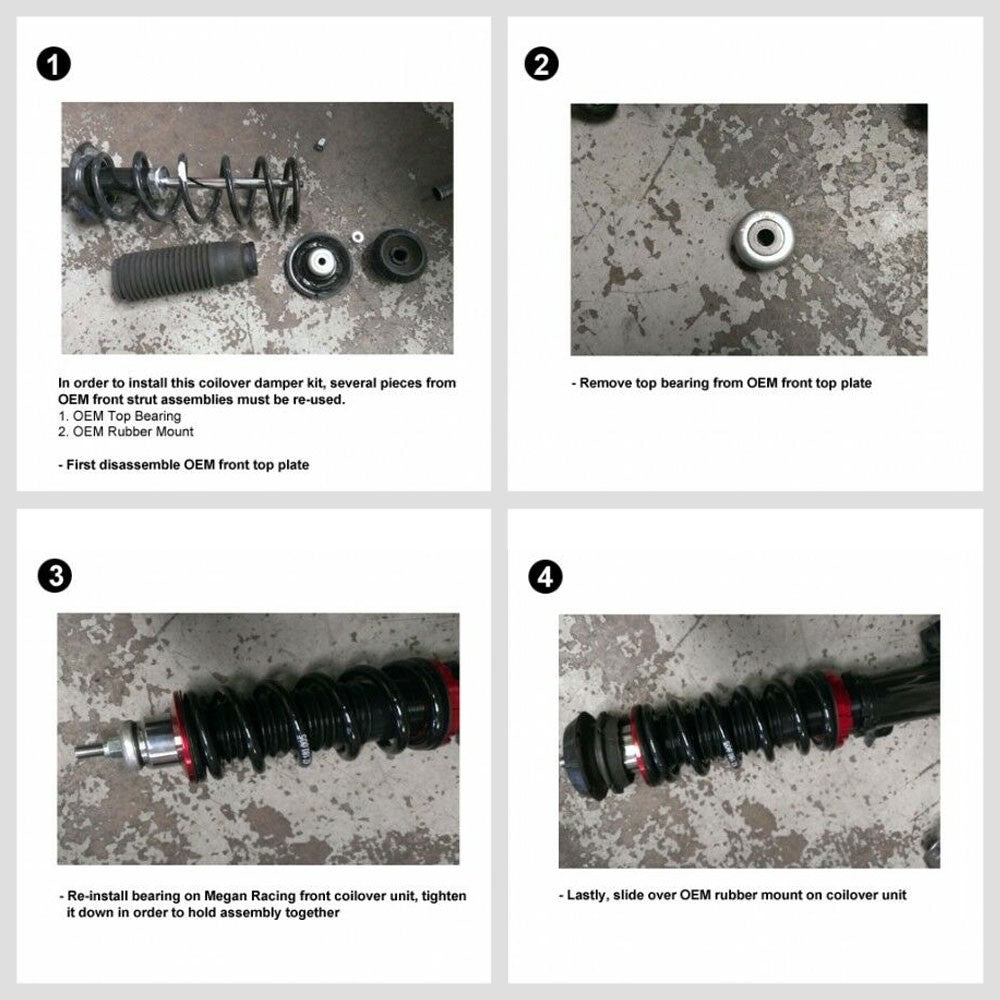 1

In order to install this coilover damper kit, several pieces from OEM front strut assemblies must be re-used.
1. OEM Top Bearing
2. OEM Rubber Mount

- First disassemble OEM front top plate

2

- Remove top bearing from OEM front top plate

3

- Re-install bearing on Megan Racing front coilover unit, tighten it down in order to hold assembly together

4

- Lastly, slide over OEM rubber mount on coilover unit