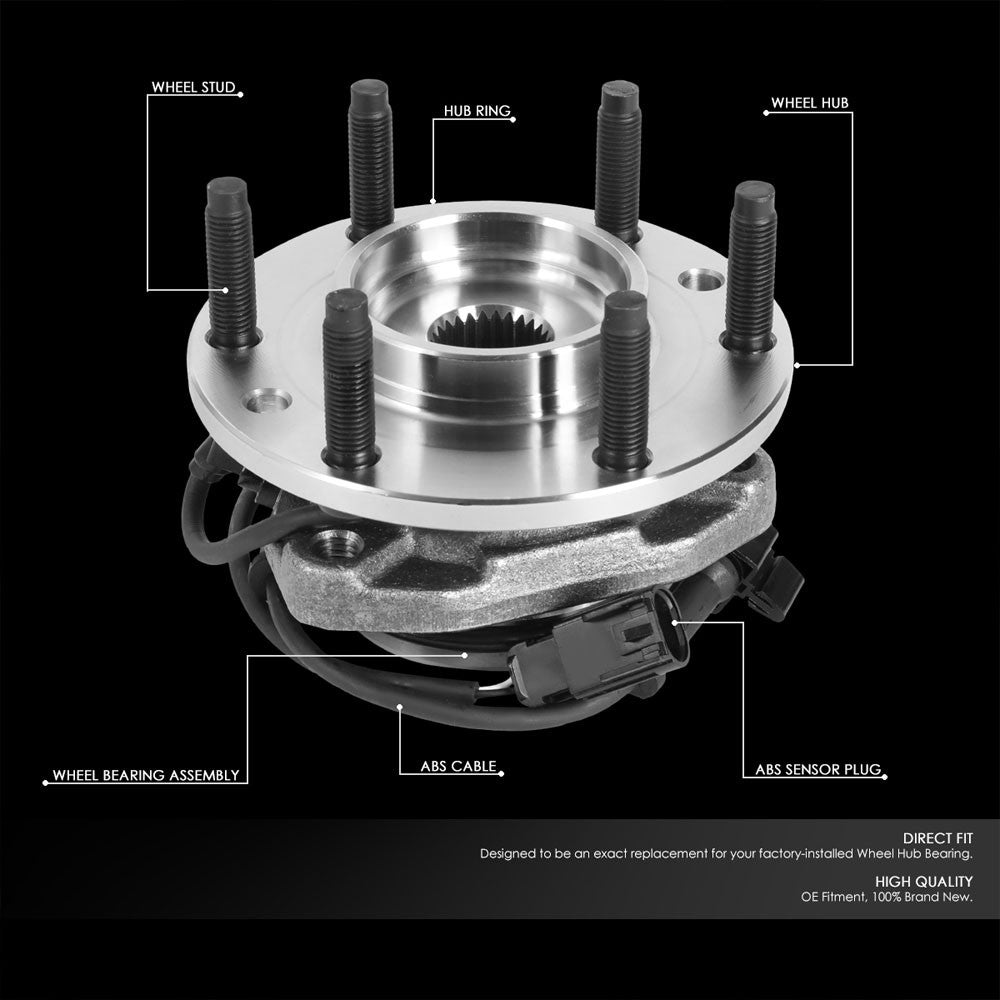 WHEEL STUD

HUB RING

WHEEL HUB

WHEEL BEARING ASSEMBLY

ABS CABLE

ABS SENSOR PLUG

DIRECT FIT
Designed to be an exact replacement for your factory-installed Wheel Hub Bearing.

HIGH QUALITY
OE Fitment, 100% Brand New.