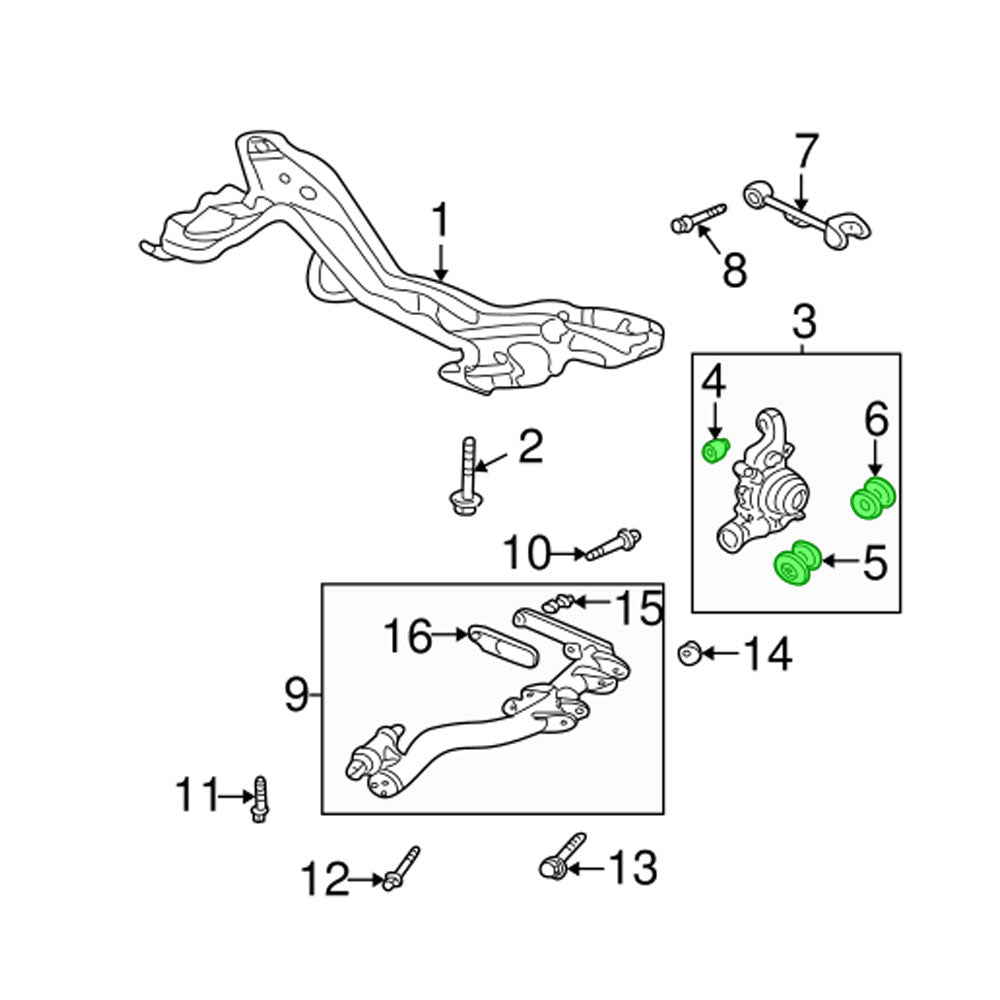 1
7
8
3
4
6
2
10
5
15
16
14
9
11
12
13