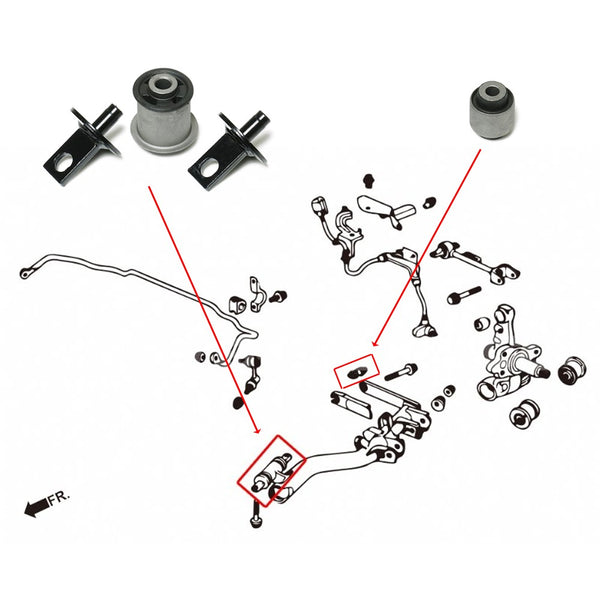 FR.