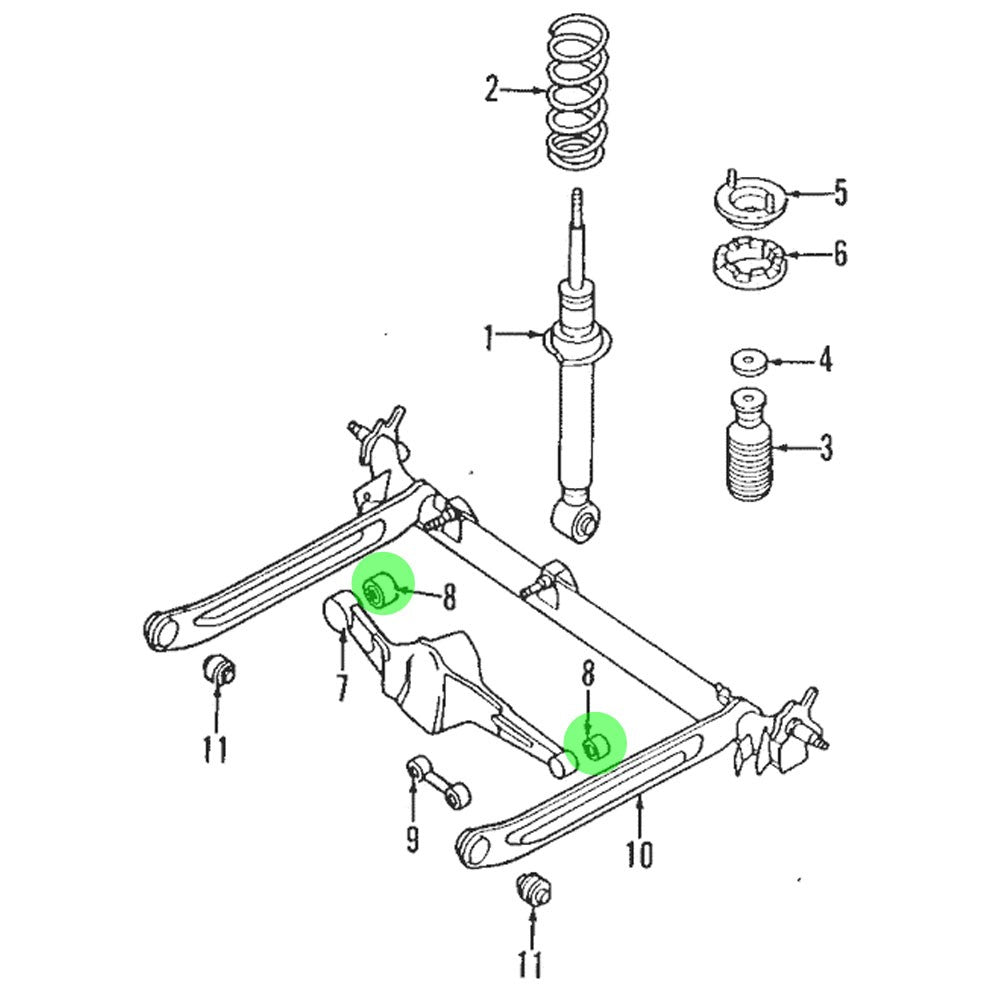 2
5
6
1
4
3
8
7
8
11
9
10
11