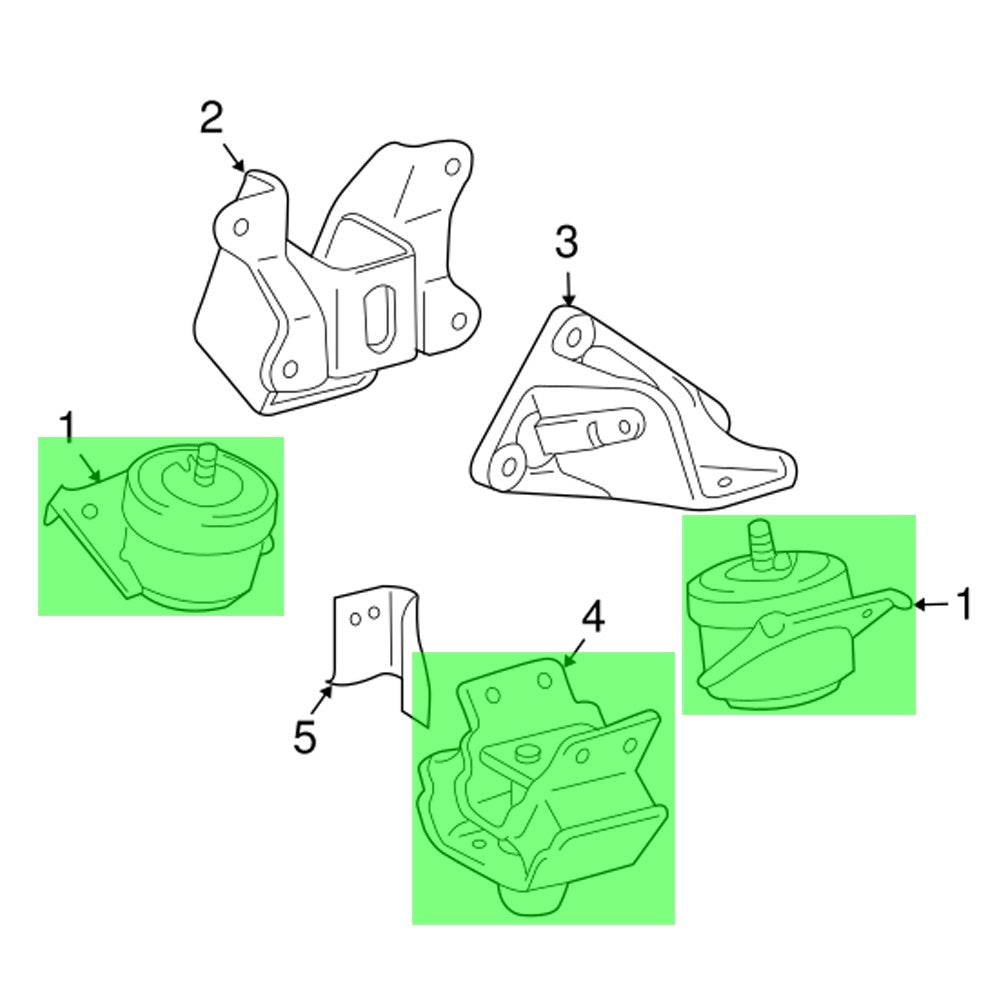 2
3
1
1
4
5