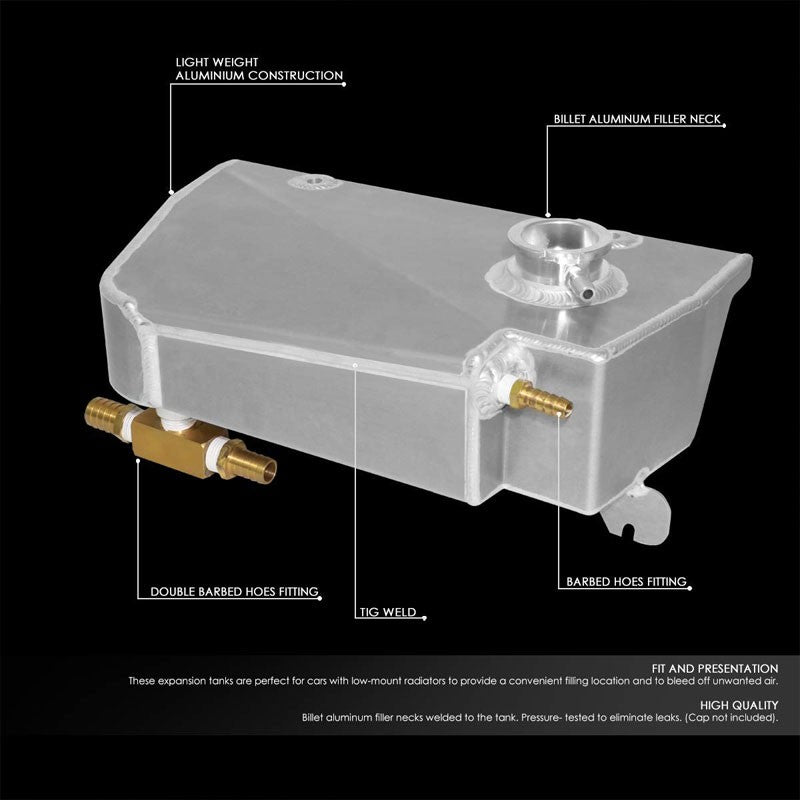 LIGHT WEIGHT
ALUMINIUM CONSTRUCTION

BILLET ALUMINUM FILLER NECK

DOUBLE BARBED HOES FITTING

TIG WELD

BARBED HOES FITTING

FIT AND PRESENTATION
These expansion tanks are perfect for cars with low-mount radiators to provide a convenient filling location and to bleed off unwanted air.

HIGH QUALITY
Billet aluminum filler necks welded to the tank. Pressure- tested to eliminate leaks. (Cap not included).