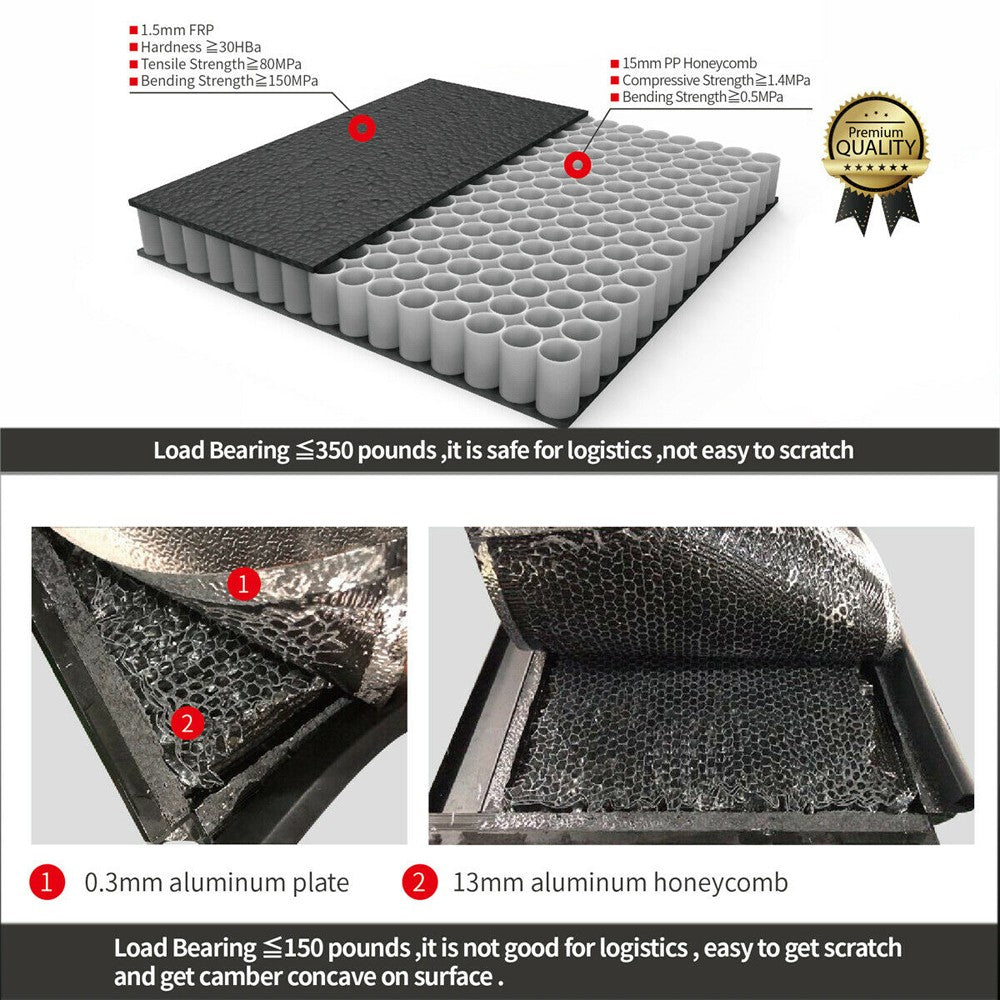 1.5mm FRP
Hardness ≧30HBa
Tensile Strength≧80MPa
Bending Strength≧150MPa

15mm PP Honeycomb
Compressive Strength≧1.4MPa
Bending Strength≧0.5MPa

Premium
QUALITY

Load Bearing ≦350 pounds ,it is safe for logistics ,not easy to scratch

1

2

1 0.3mm aluminum plate
2 13mm aluminum honeycomb

Load Bearing ≦150 pounds ,it is not good for logistics , easy to get scratch and get camber concave on surface .