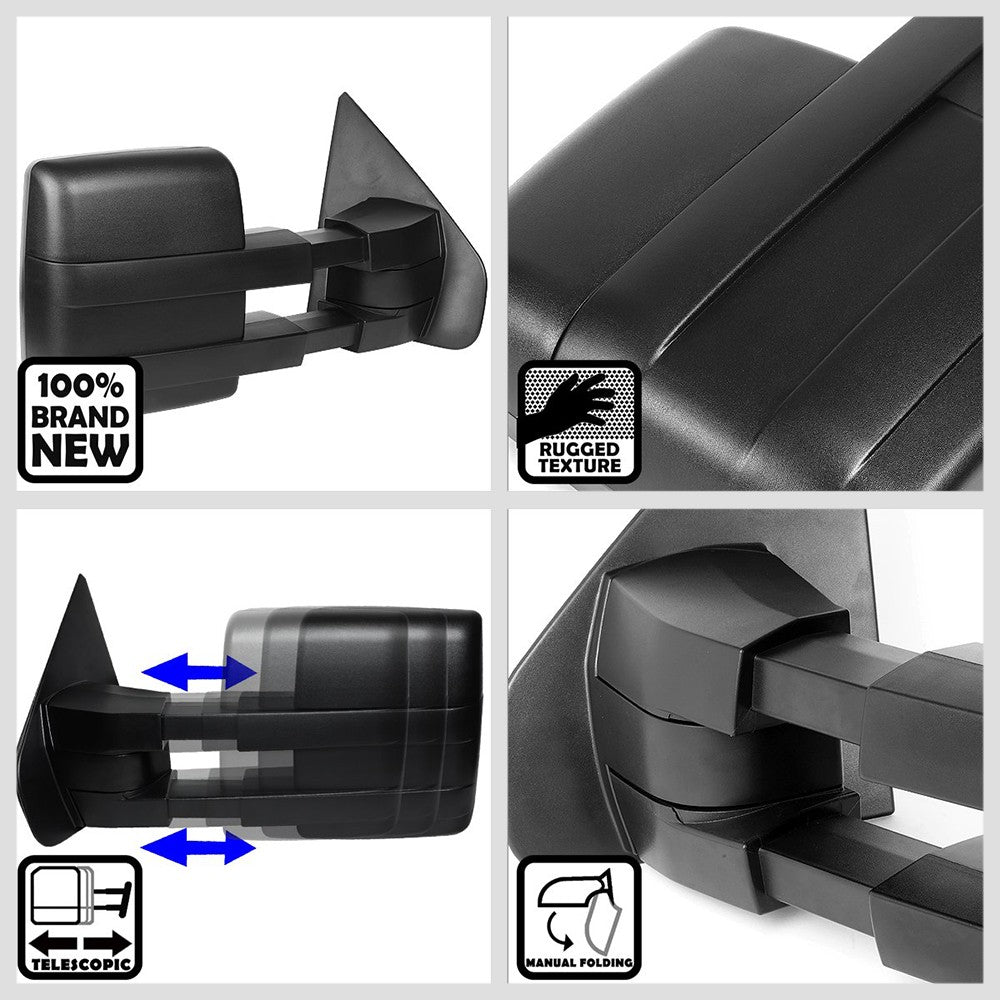 100% BRAND NEW

RUGGED TEXTURE

TELESCOPIC

MANUAL FOLDING