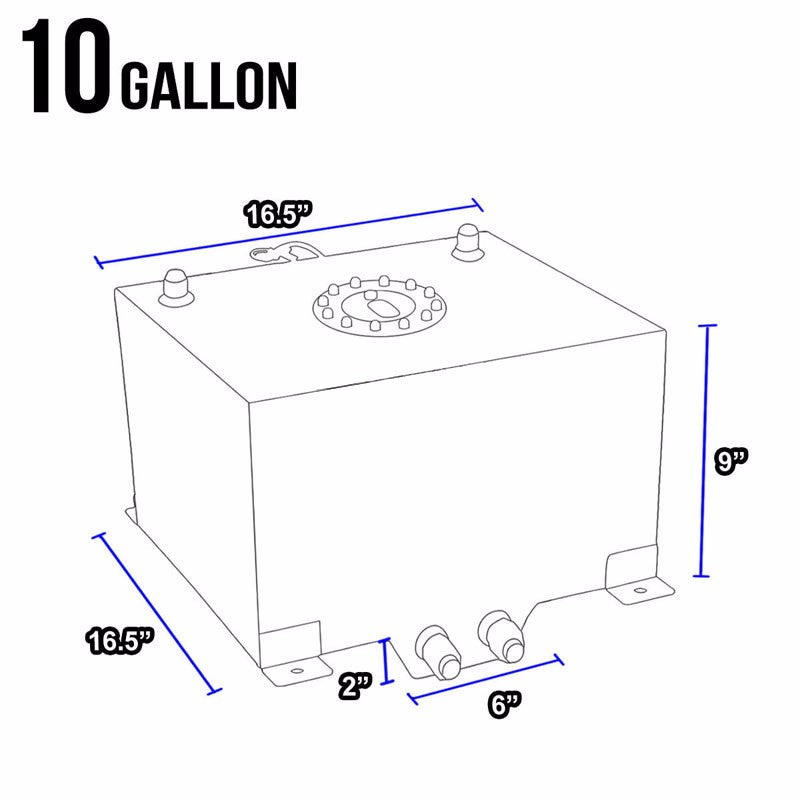 10 GALLON

16.5”

9”

16.5”

2”

6”