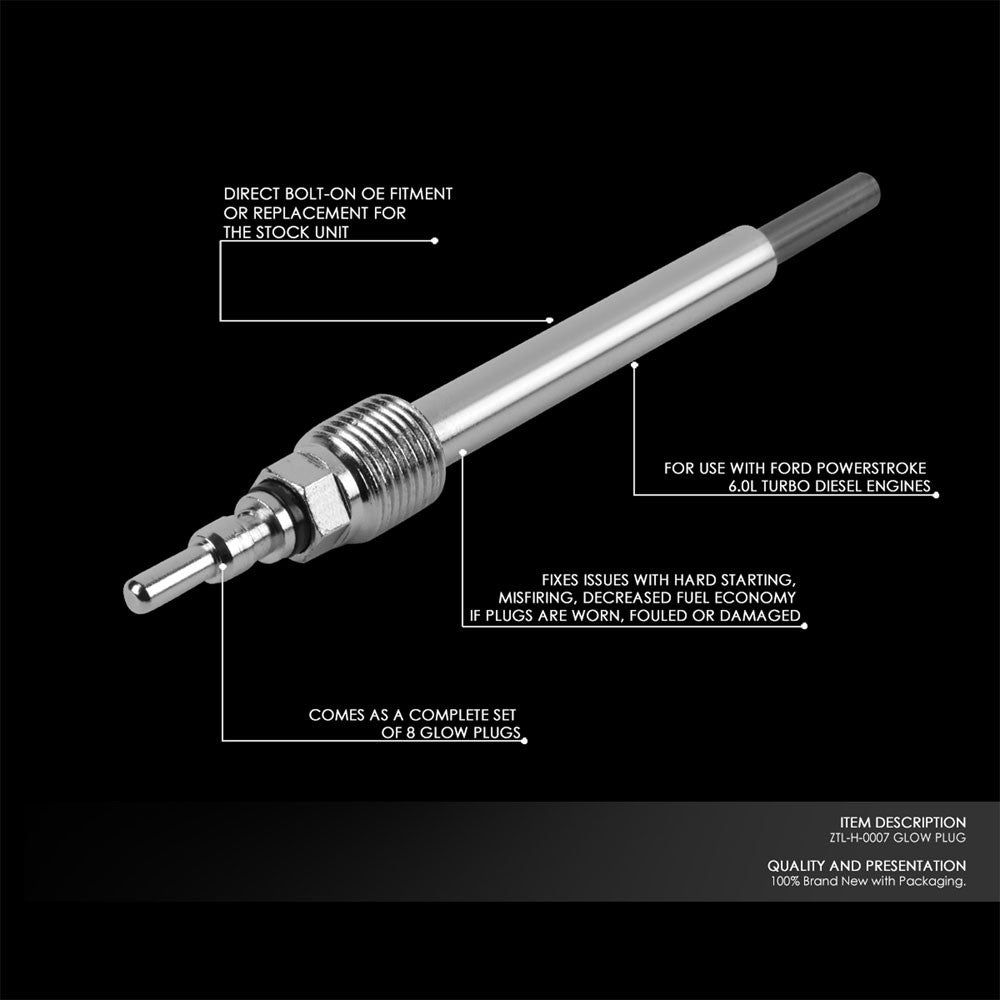 DIRECT BOLT-ON OE FITMENT OR REPLACEMENT FOR THE STOCK UNIT

FOR USE WITH FORD POWERSTROKE 6.0L TURBO DIESEL ENGINES

FIXES ISSUES WITH HARD STARTING, MISFIRING, DECREASED FUEL ECONOMY IF PLUGS ARE WORN, FOULED OR DAMAGED

COMES AS A COMPLETE SET OF 8 GLOW PLUGS

ITEM DESCRIPTION
ZTL-H-0007 GLOW PLUG

QUALITY AND PRESENTATION
100% Brand New with Packaging.