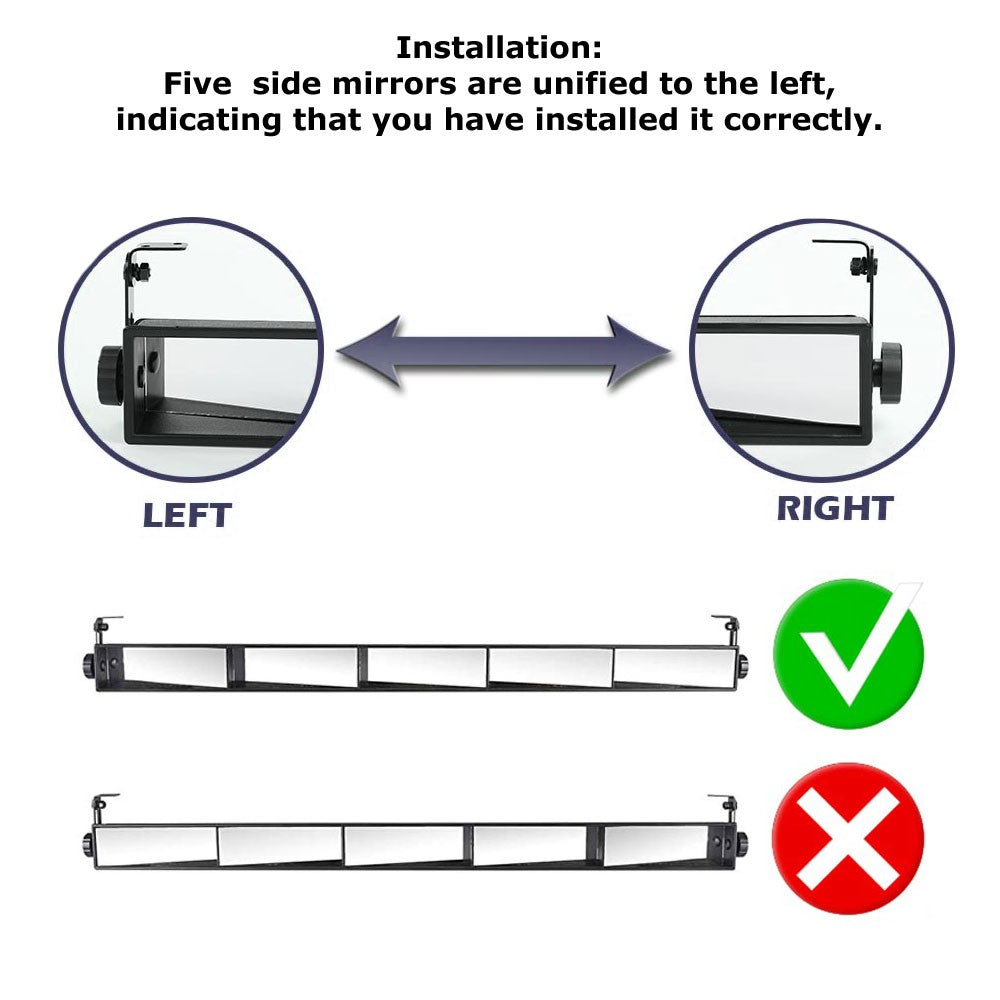 Installation:
Five side mirrors are unified to the left, indicating that you have installed it correctly.

LEFT

RIGHT